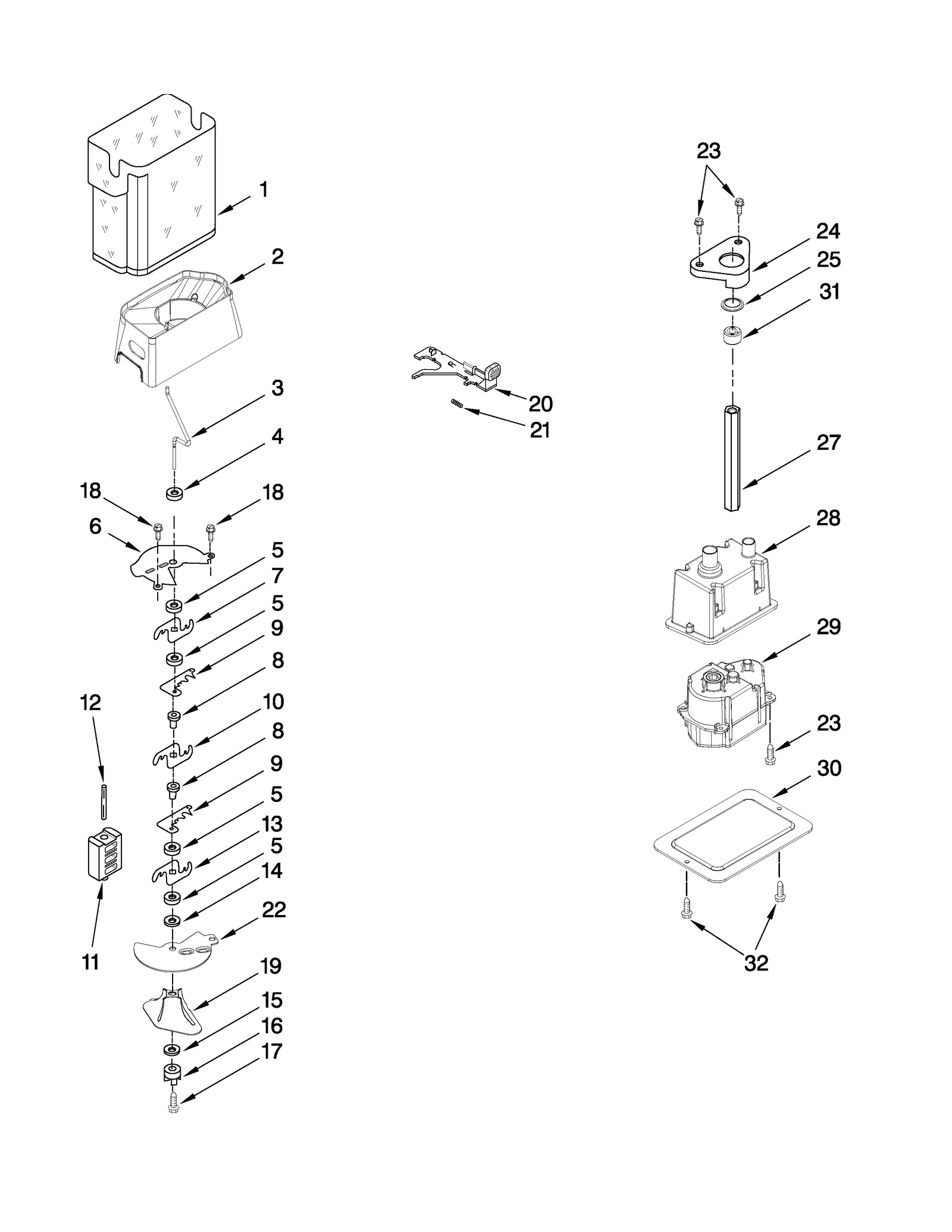 1
2
3
4
18
18
6
5
7
5
9
8
12
10
8
9
5
13
5
14
22
11
19
15
16
17
20
21
23
24
25
31
27
28
29
23
30
32