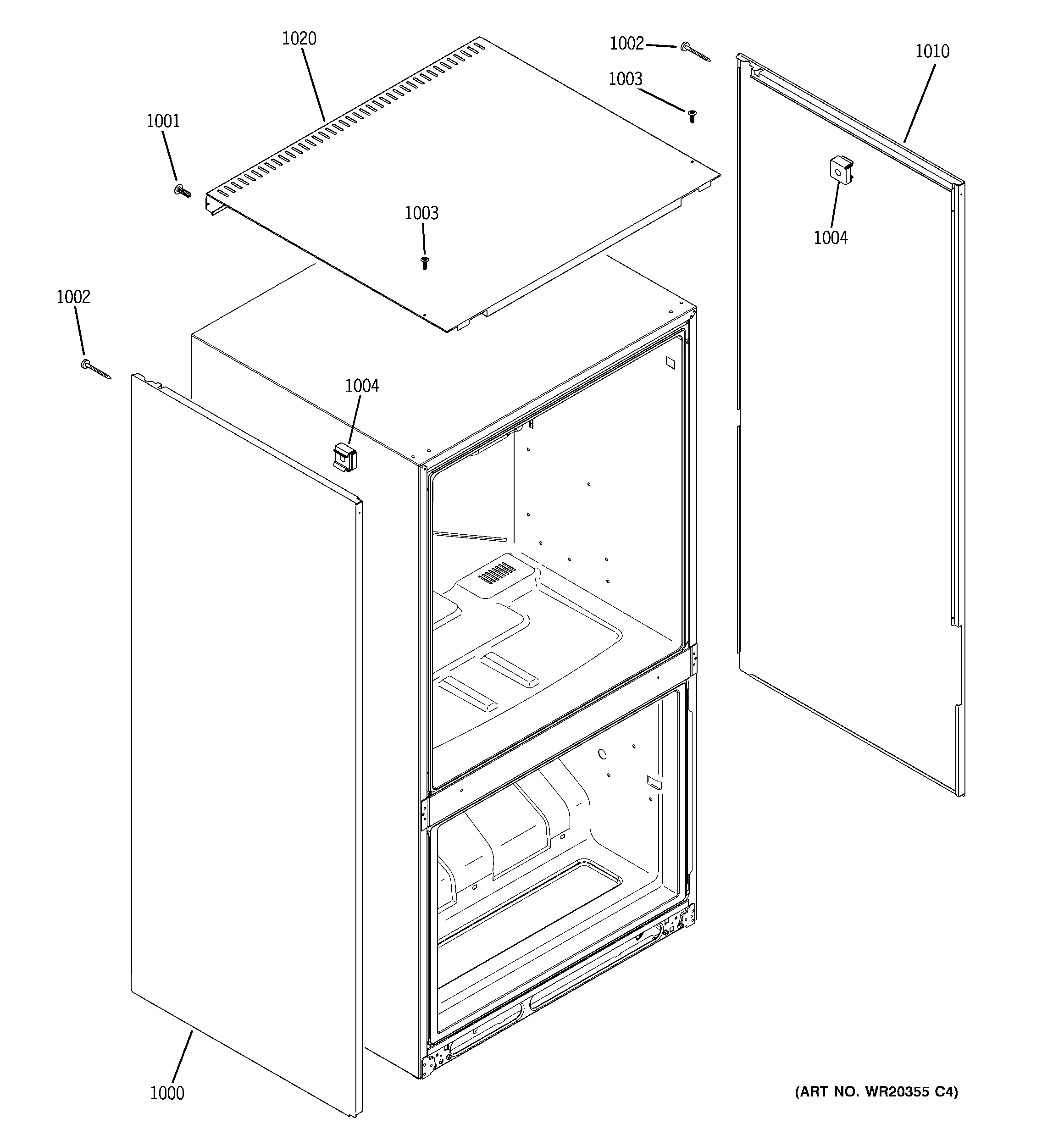 1020

1002

1010

1003

1001

1003

1004

1002

1004

1000

(ART NO. WR20355 C4)