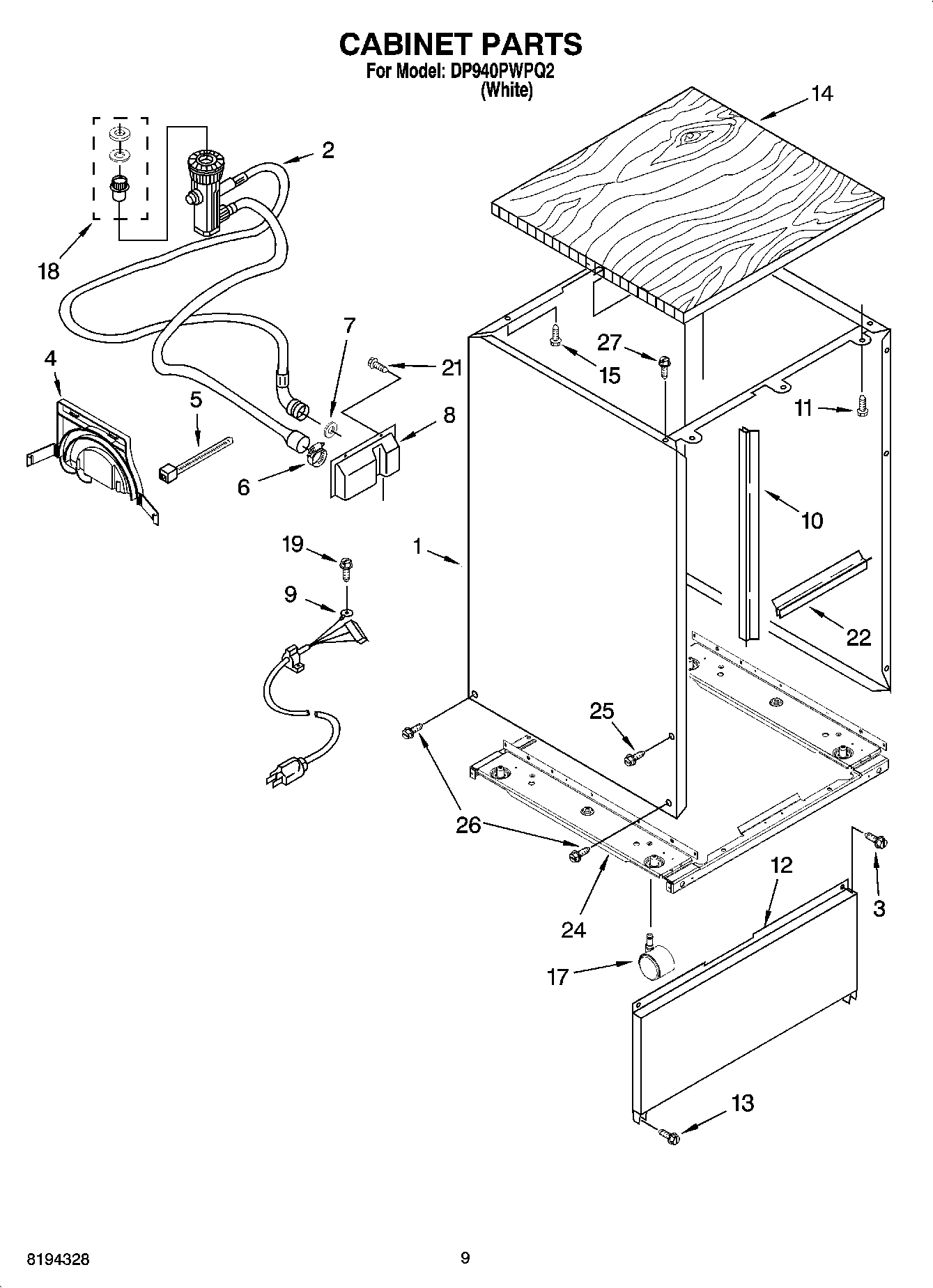 CABINET PARTS
For Model: DP940PWPQ2
(White)

14
2
18
7
27
21
15
4
5
8
11
6
10
19
1
9
22
25
26
24
12
3
17
13

8194328
9