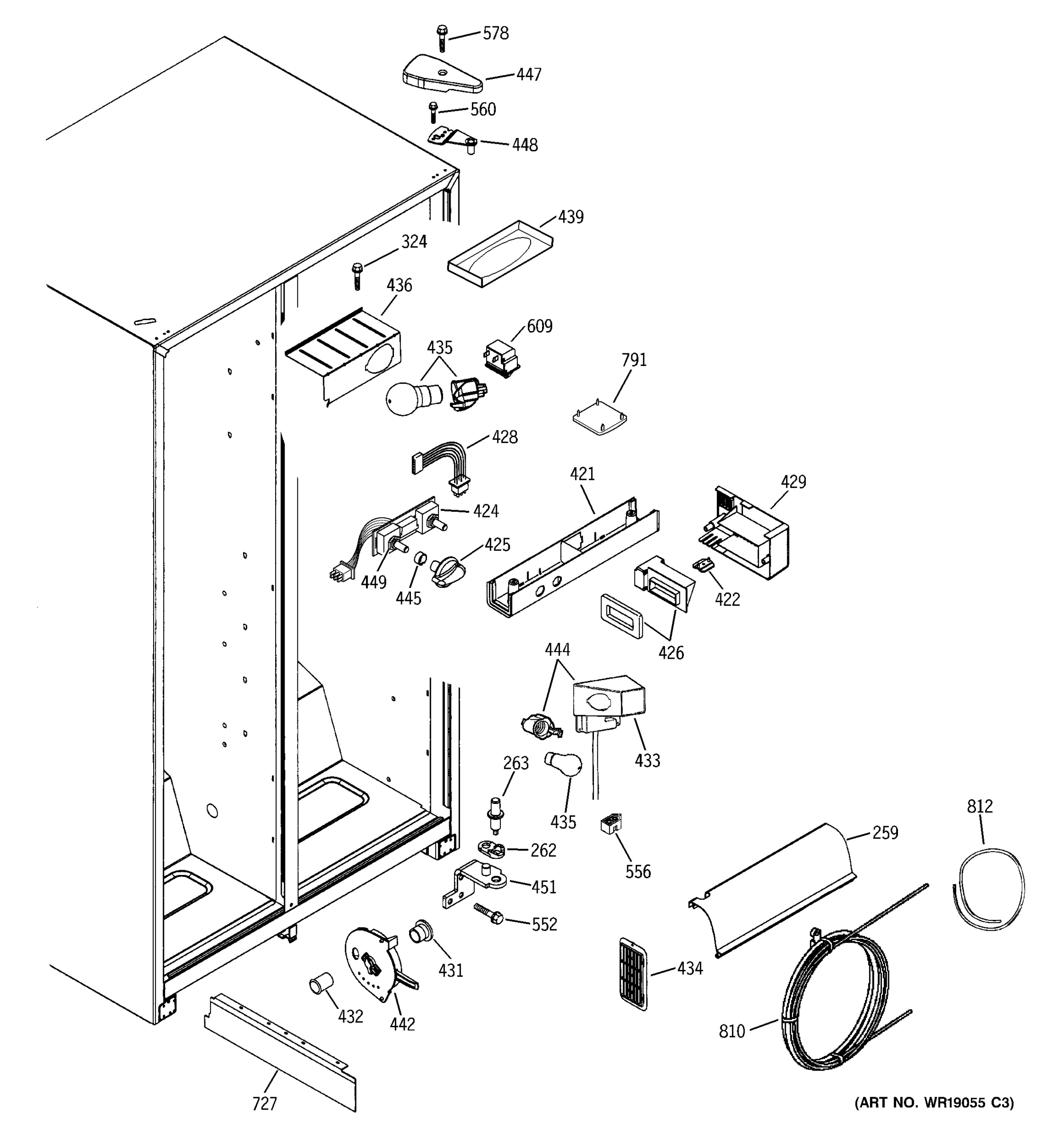 578
447
560
448
439
324
436
609
435
791
428
421
429
424
425
449
445
422
426
444
433
263
435
812
259
262
556
451
552
431
434
432
442
810
727
(ART NO. WR19055 C3)