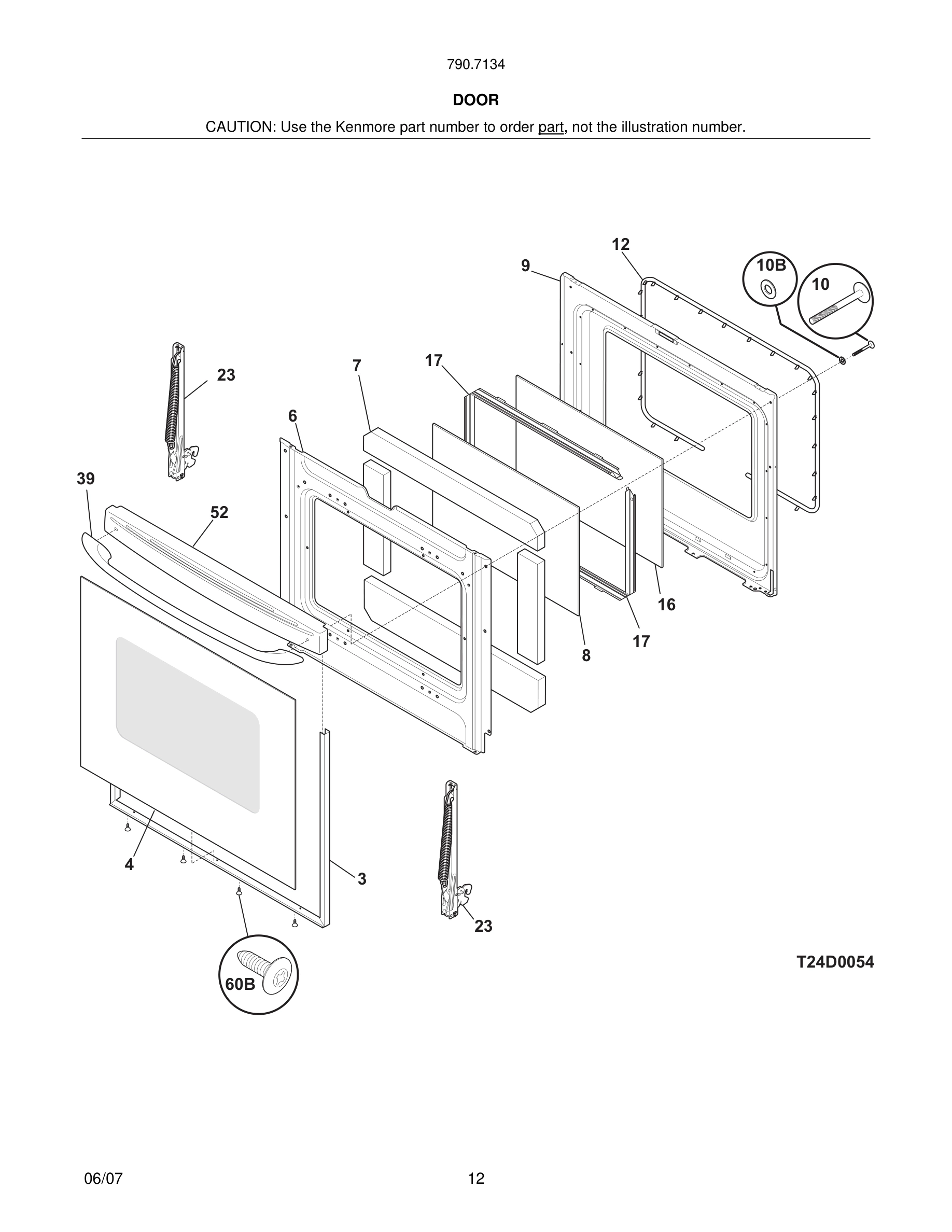 790.7134

DOOR

CAUTION: Use the Kenmore part number to order part, not the illustration number.

12
9
10B
10
23
7
17
6
39
52
16
17
8
4
3
23
60B
T24D0054

06/07
12