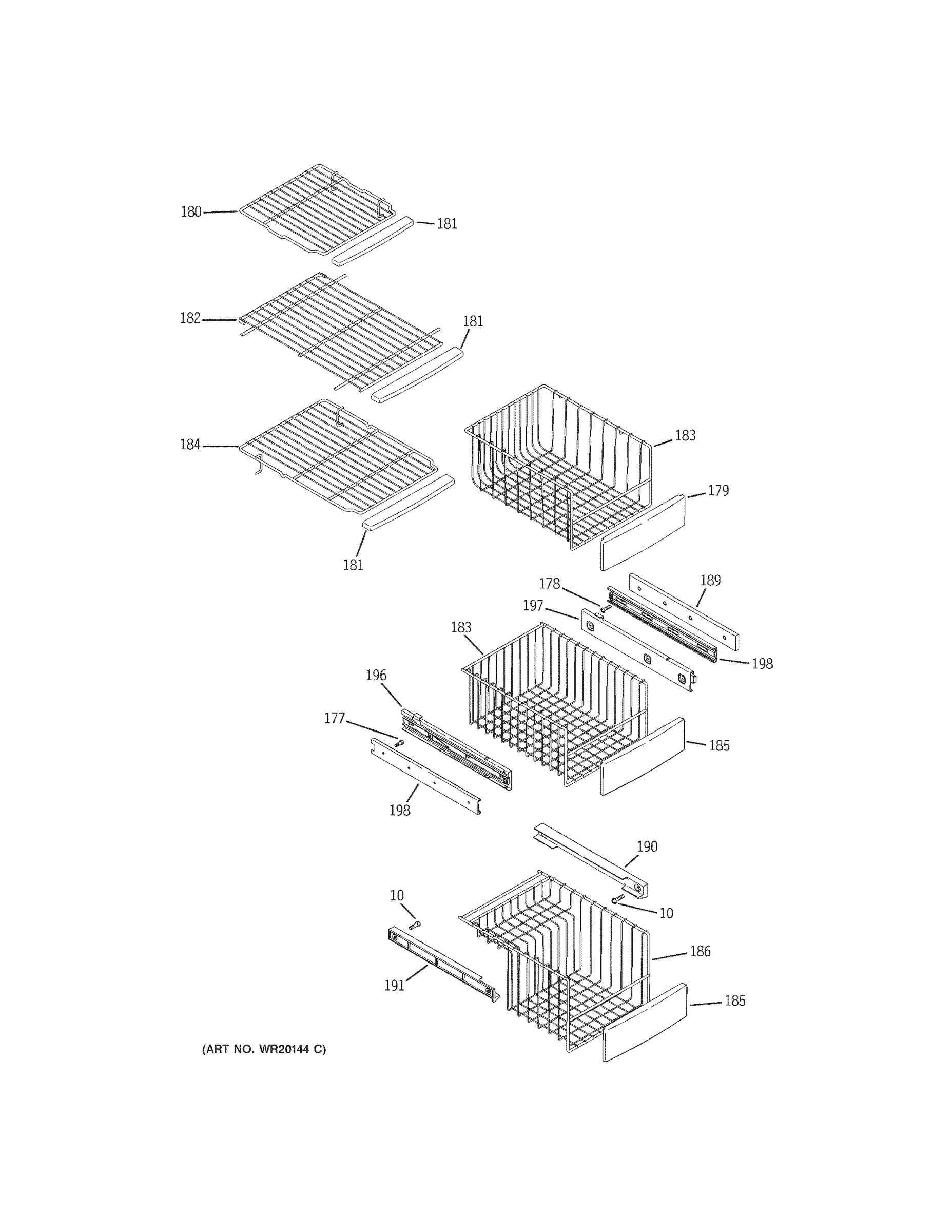 180
181
182
181
184
183
179
181
178
189
197
183
198
196
177
185
198
190
10
10
186
191
185
(ART NO. WR20144 C)