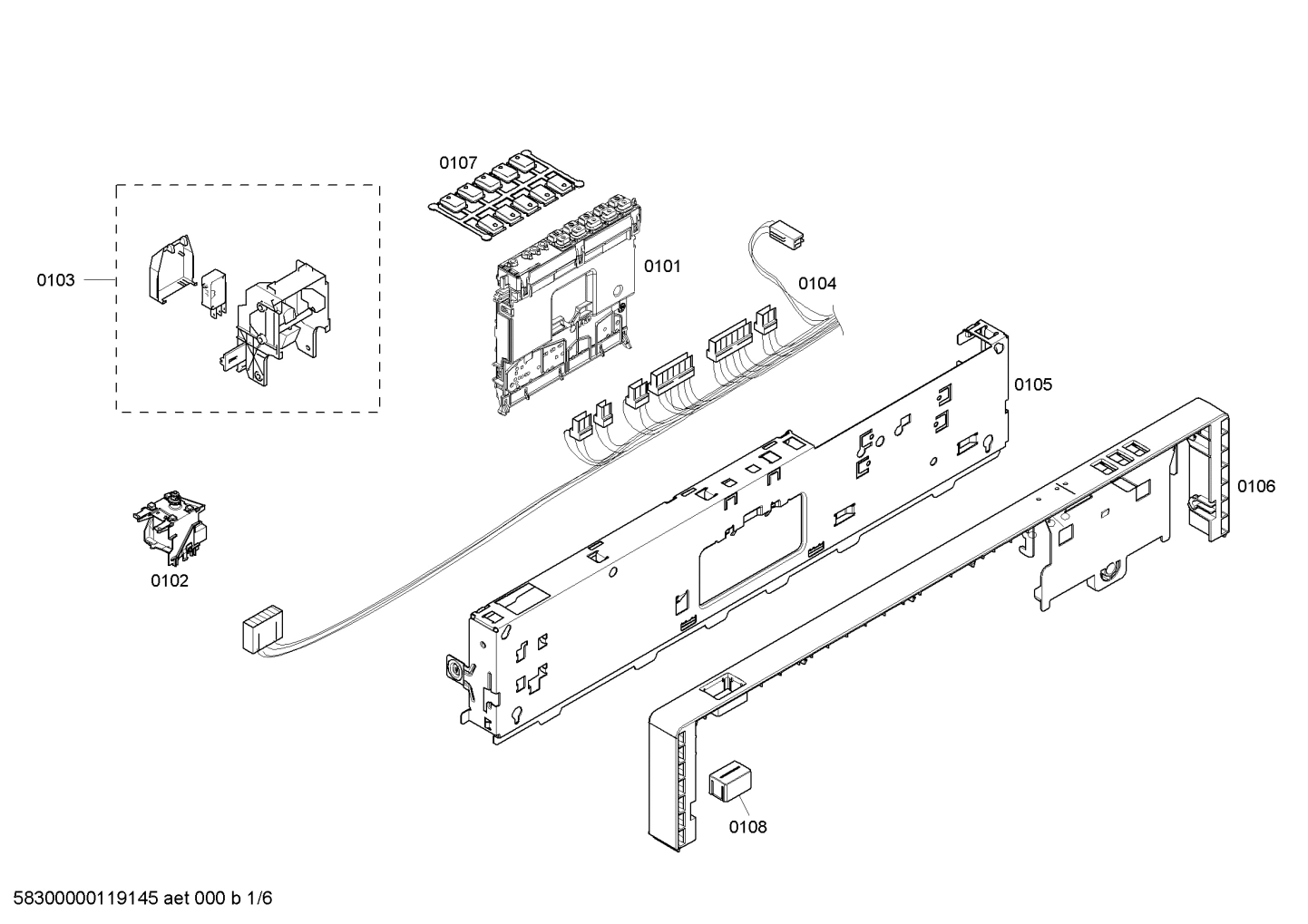 0107

0103

0101

0104

0105

0106

0102

0108

58300000119145 aet 000 b 1/6