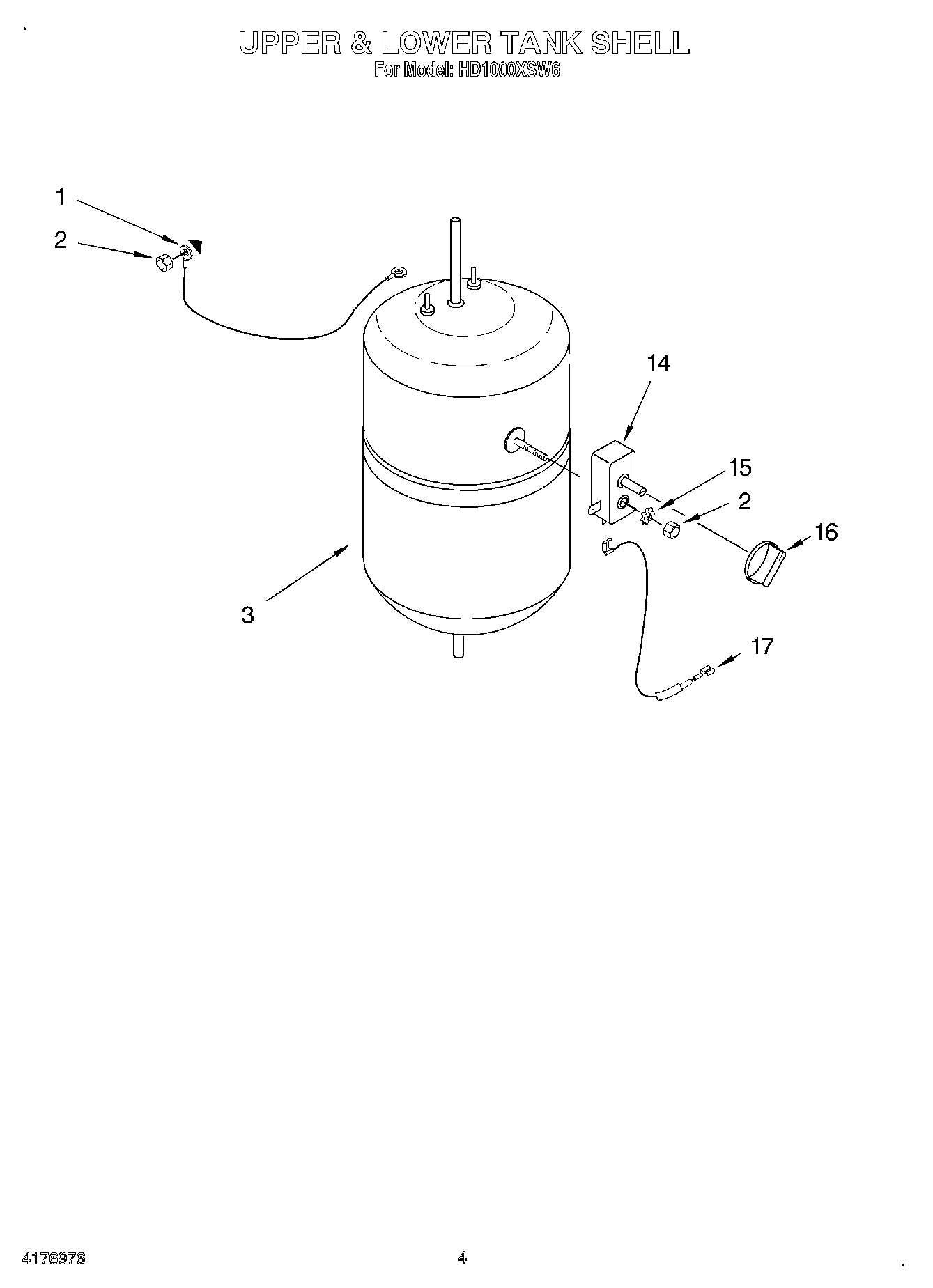 UPPER & LOWER TANK SHELL
For Model: HD1000XSW6

1
2
14
15
2
16
3
17

4176976
4