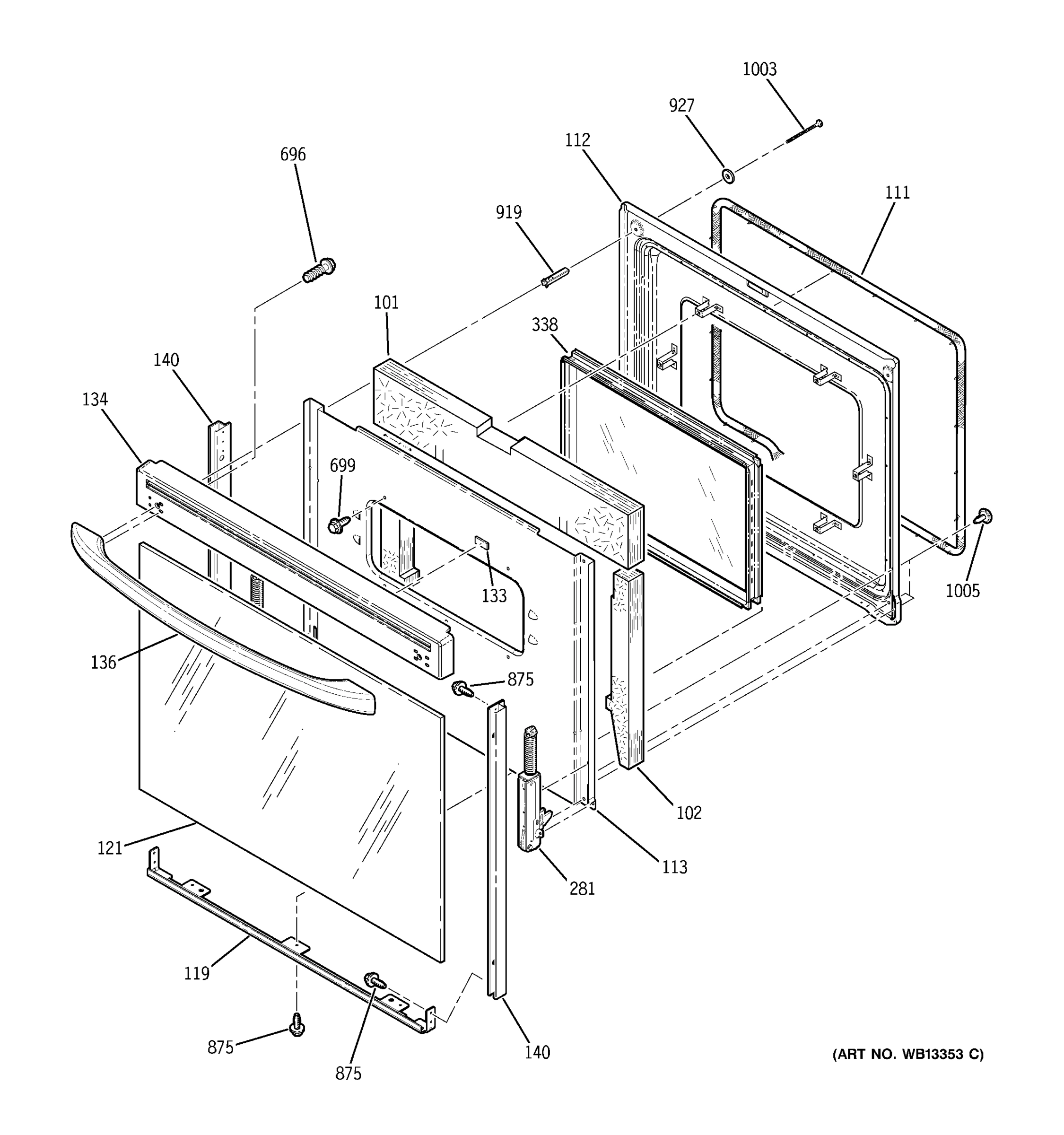 1003
927
112
111
696
919
101
338
140
134
699
133
1005
136
875
102
121
113
281
119
875
875
140
(ART NO. WB13353 C)