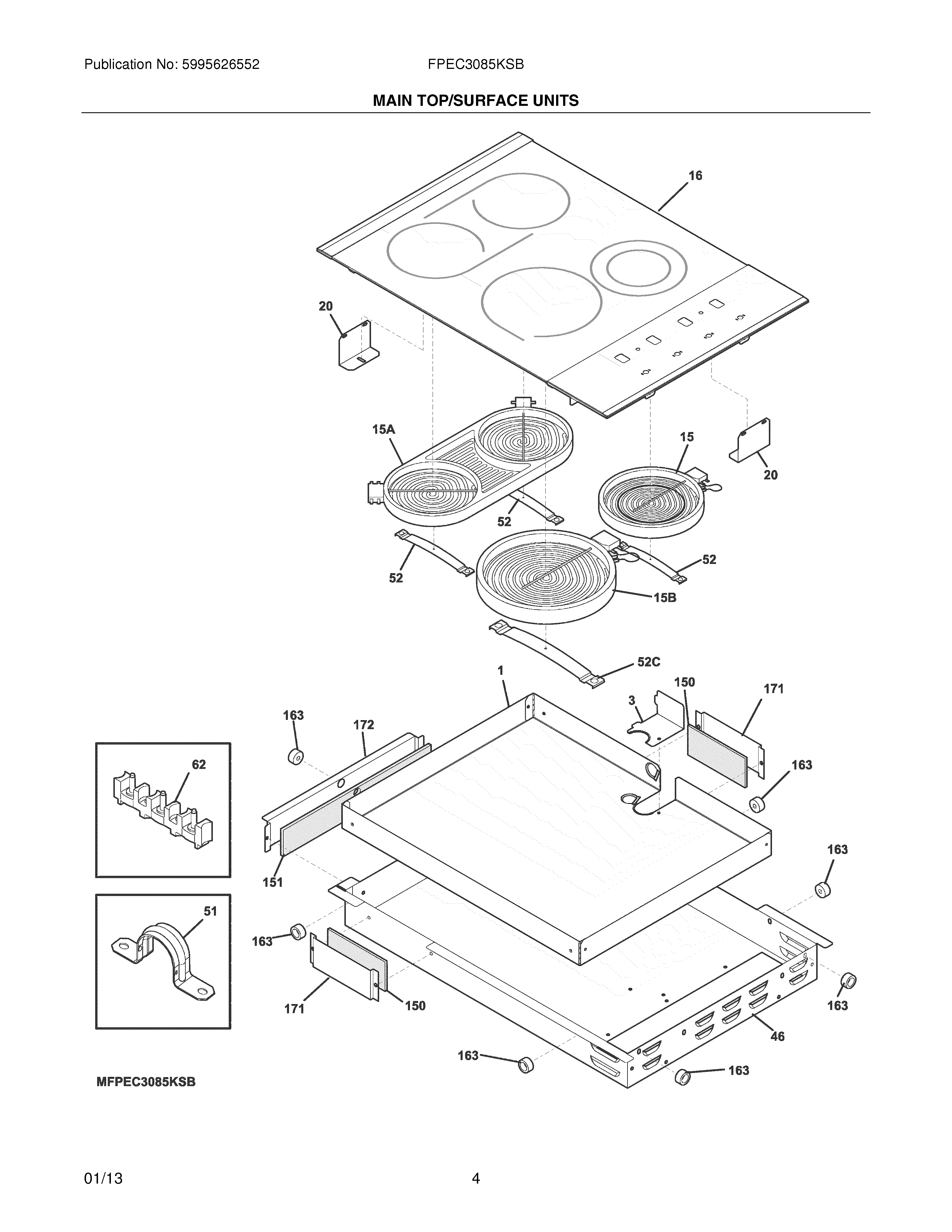 Publication No: 5995626552

FPEC3085KSB

MAIN TOP/SURFACE UNITS

16

20

15A

15

20

52

52

52

15B

52C

1

150

171

3

163

172

163

62

151

163

51

163

171

150

163

46

163

163

MFPEC3085KSB

01/13

4