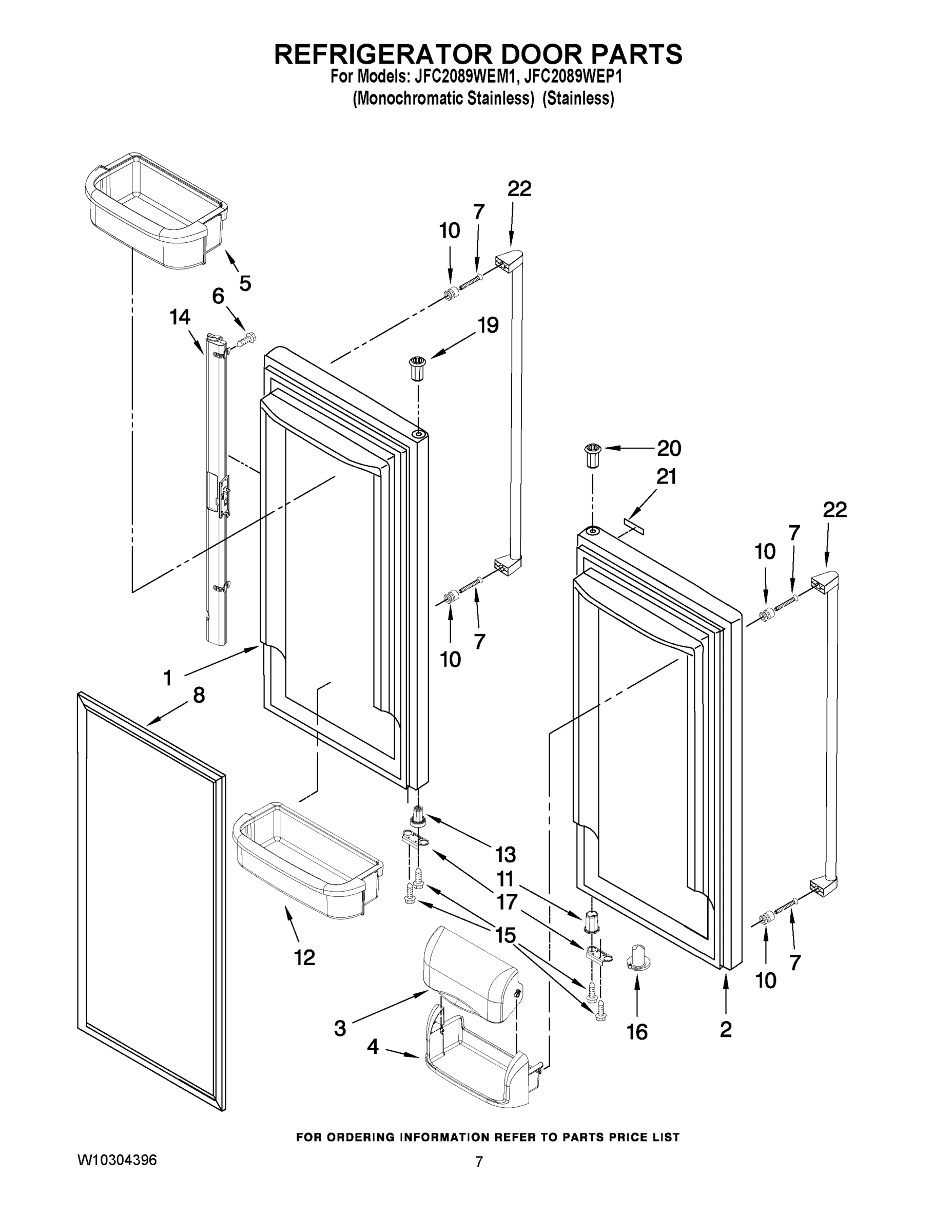 REFRIGERATOR DOOR PARTS
For Models: JFC2089WEM1, JFC2089WEP1
(Monochromatic Stainless) (Stainless)

22
7
10
5
6
14
19
20
21
22
7
10
10
7
1
8
13
11
17
15
12
3
4
16
2
10
7

FOR ORDERING INFORMATION REFER TO PARTS PRICE LIST

W10304396

7