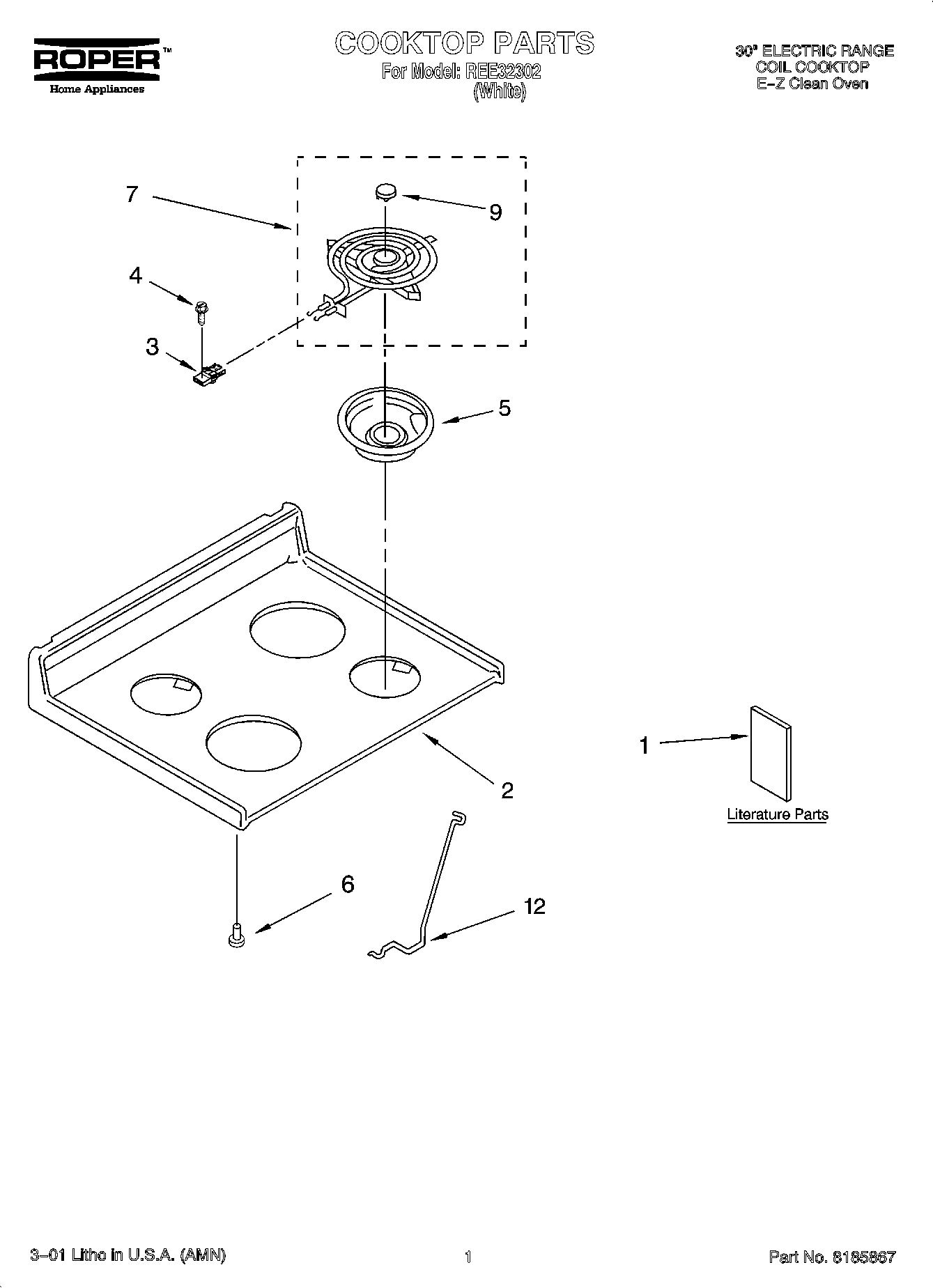 ROPER™
Home Appliances

COOKTOP PARTS
For Model: REE32302
(White)

30" ELECTRIC RANGE
COIL COOKTOP
E–Z Clean Oven

7
9
4
3
5
2
1
Literature Parts
6
12

3–01 Litho in U.S.A. (AMN)

1

Part No. 8185867