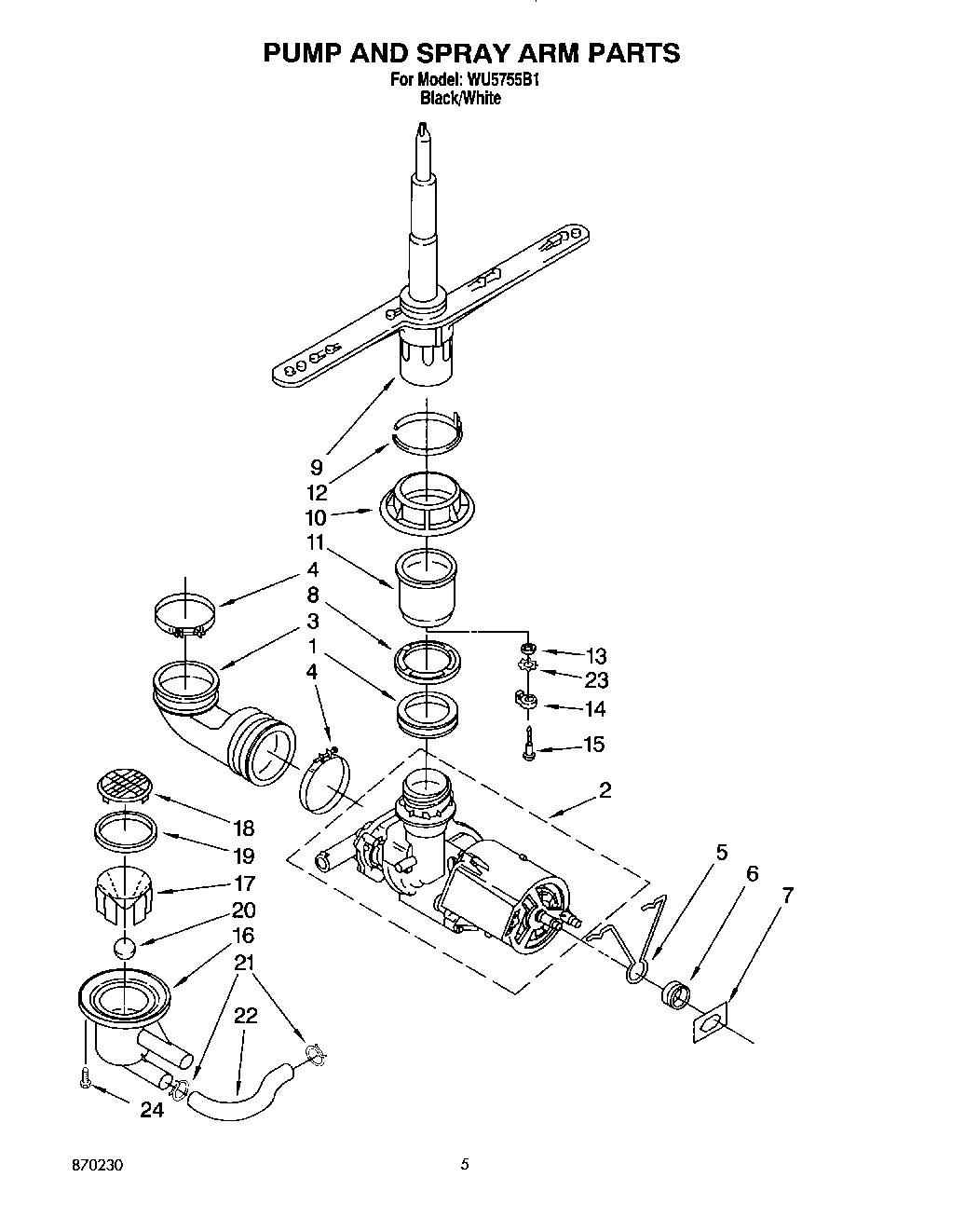 PUMP AND SPRAY ARM PARTS
For Model: WU5755B1
Black/White

9
12
10
11
4
8
3
1
4
13
23
14
15
2
18
19
17
20
16
21
22
24
5
6
7

870230

5