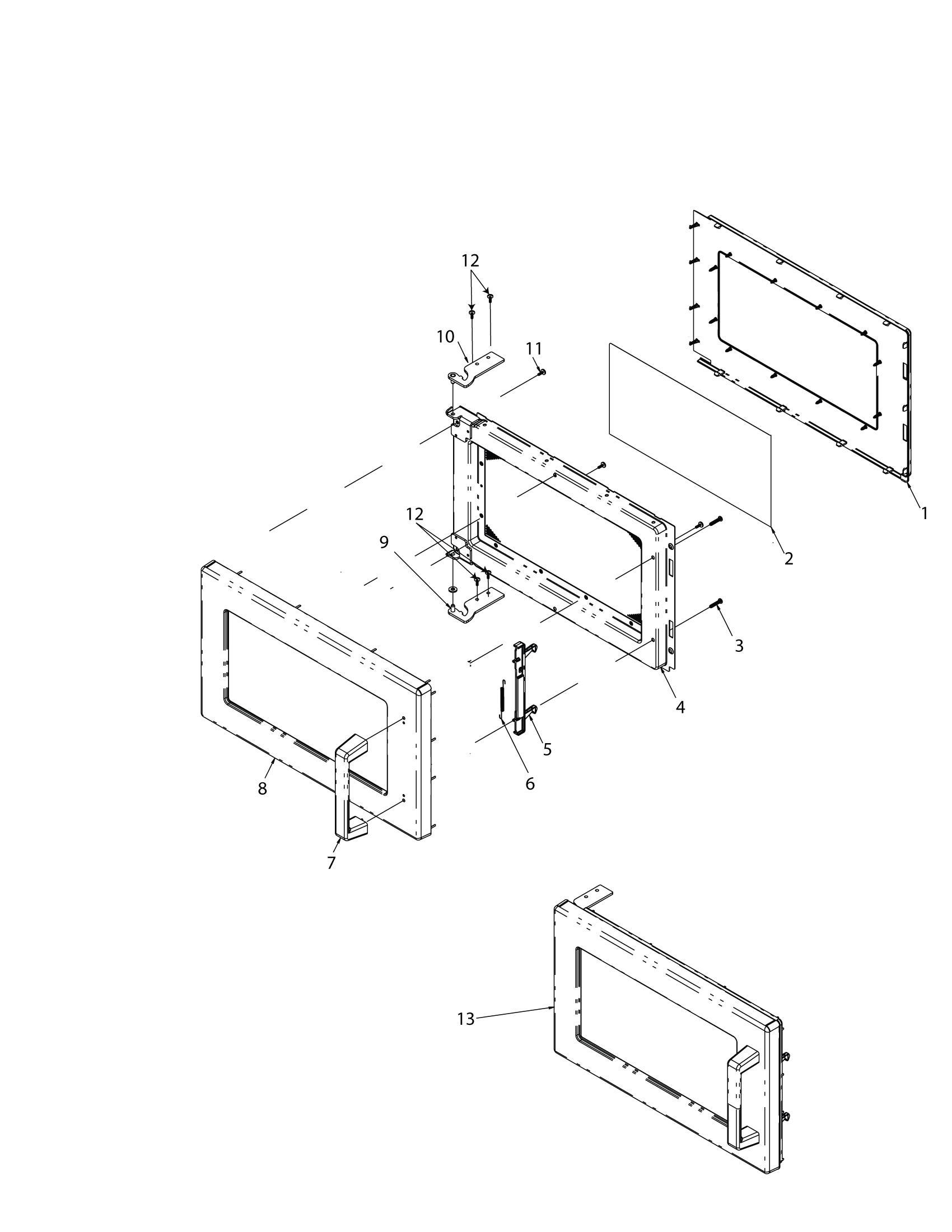 12
10
11
1
2
12
9
3
4
5
6
8
7
13