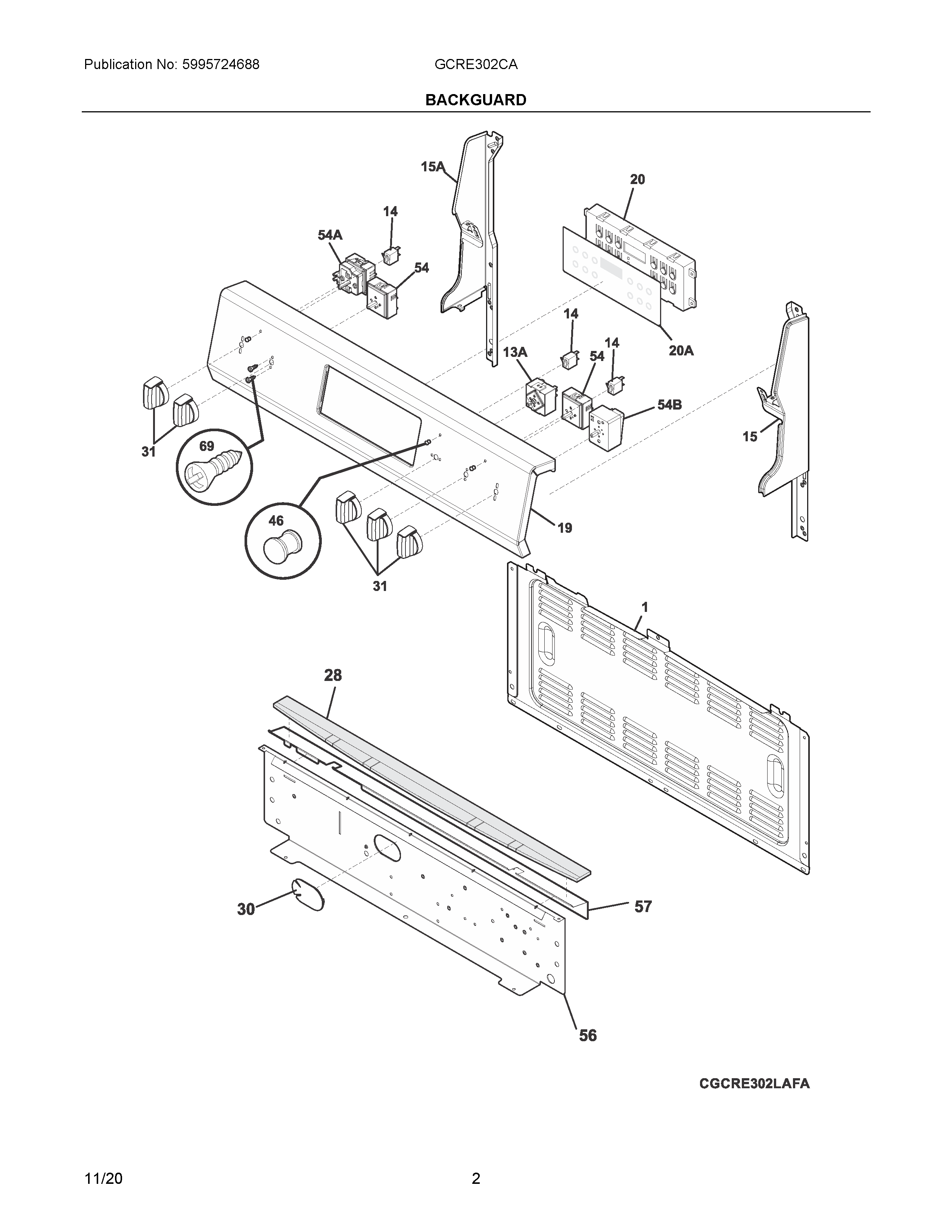 Publication No: 5995724688

GCRE302CA

BACKGUARD

15A
20
14
54A
54
14
13A
54
14
20A
54B
15
31
69
46
19
31
1
28
30
57
56

CGCRE302LAFA

11/20

2