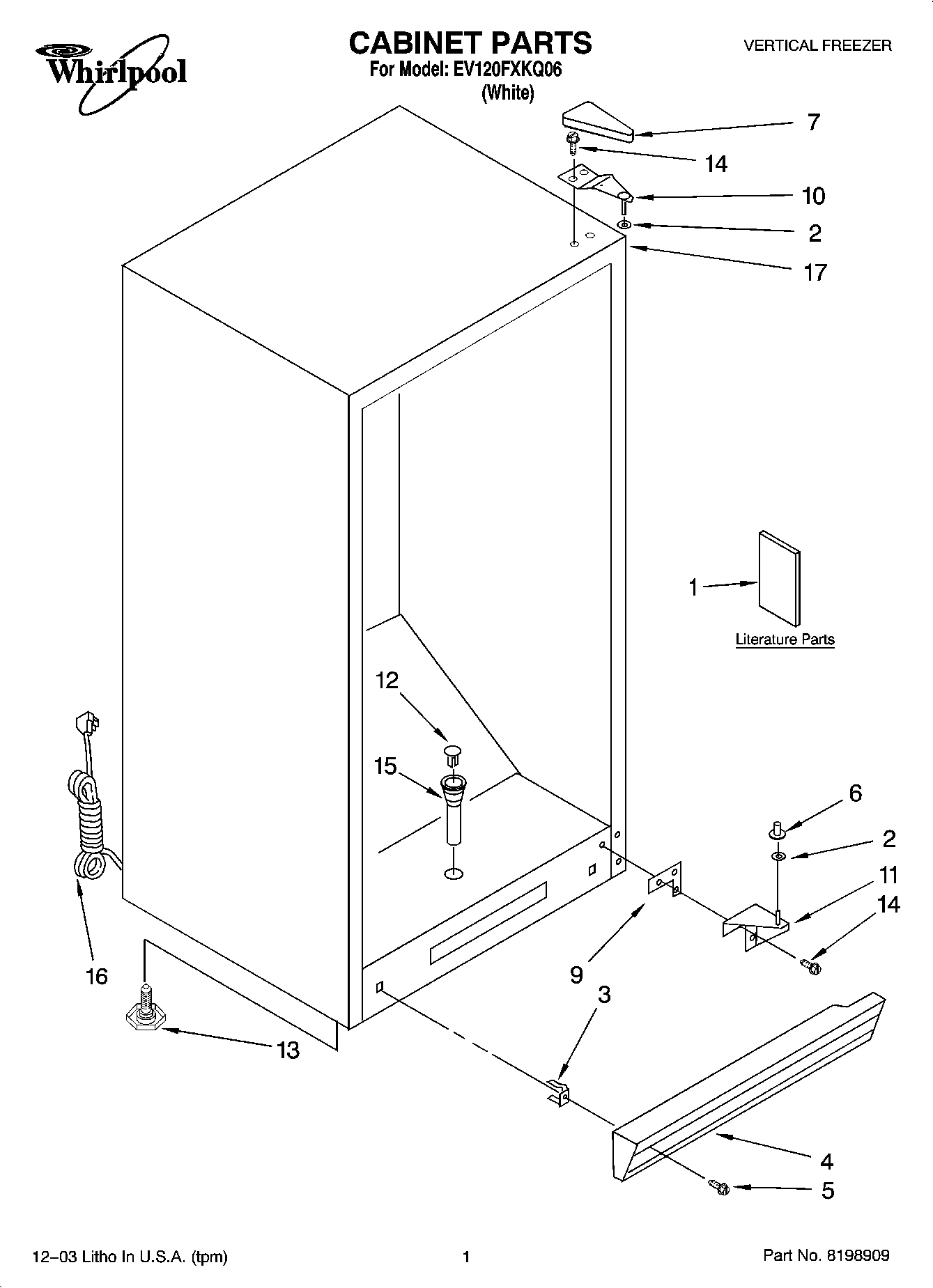 Whirlpool

CABINET PARTS
For Model: EV120FXKQ06
(White)

VERTICAL FREEZER

7
14
10
2
17

1
Literature Parts

12
15

6
2
11
14

16

9
3

13

4
5

12–03 Litho In U.S.A. (tpm)

1

Part No. 8198909