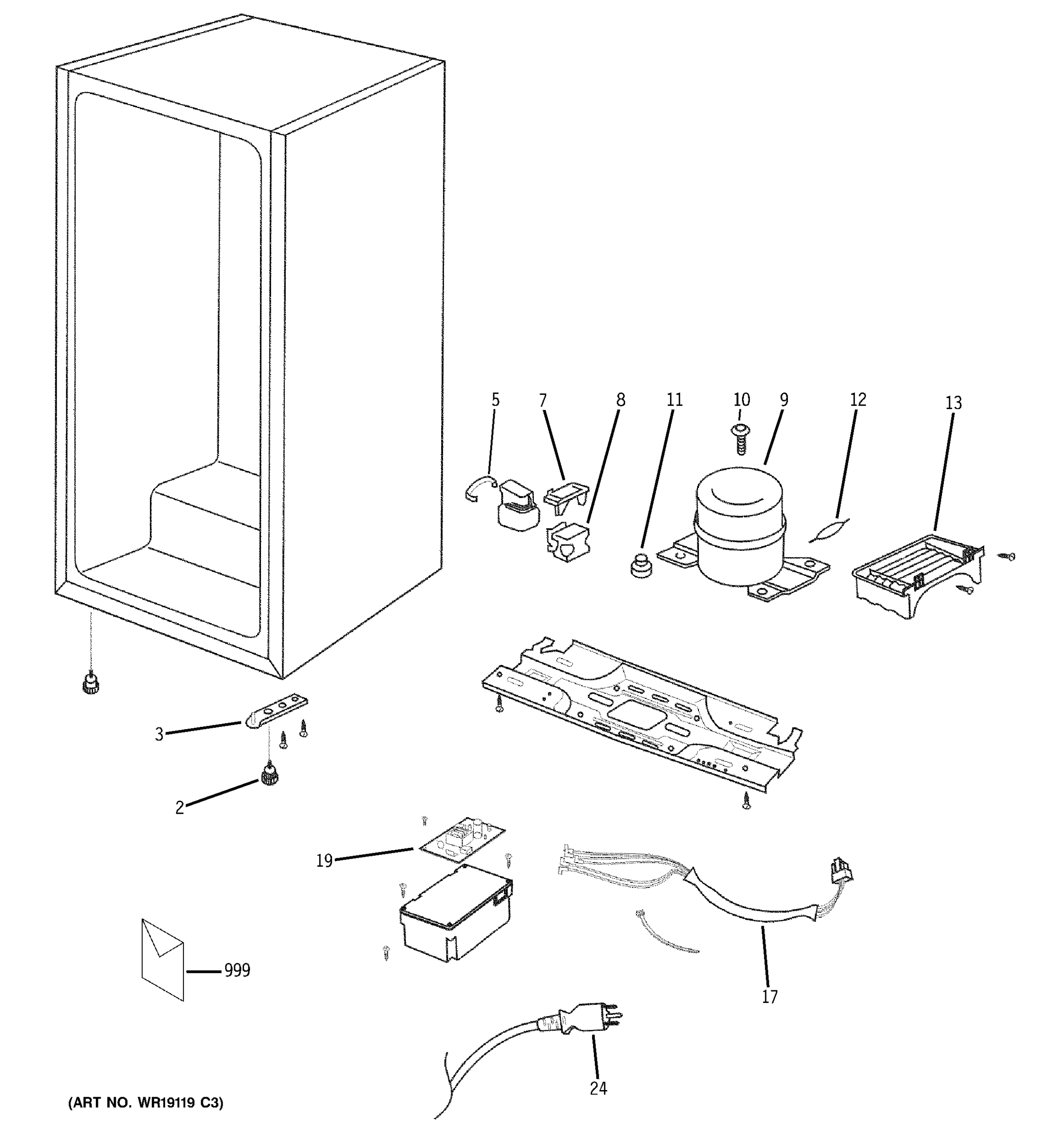 5
7
8
11
10
9
12
13
3
2
19
999
17
24
(ART NO. WR19119 C3)