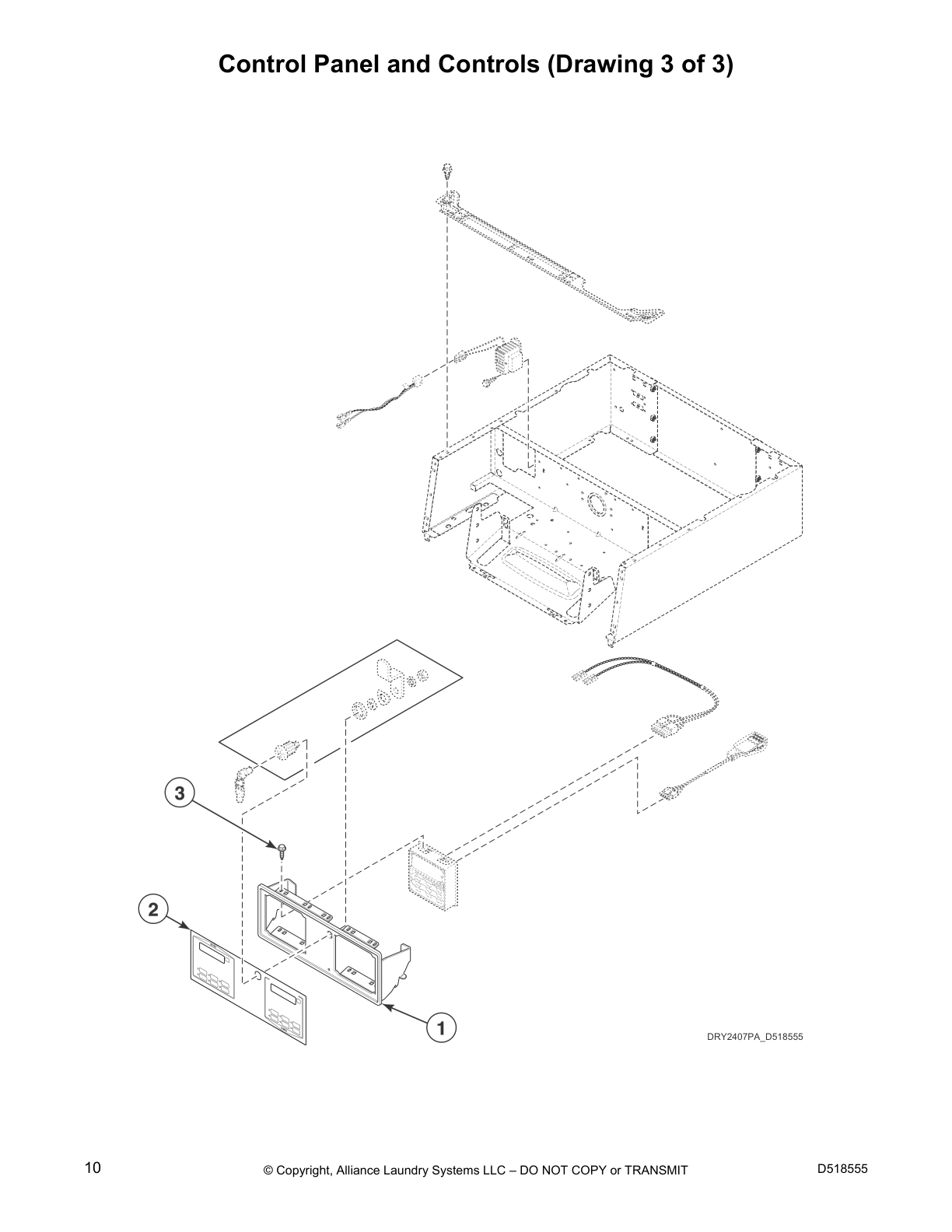 Control Panel and Controls (Drawing 3 of 3)

3

2

1

DRY2407PA_D518555

10

© Copyright, Alliance Laundry Systems LLC – DO NOT COPY or TRANSMIT

D518555