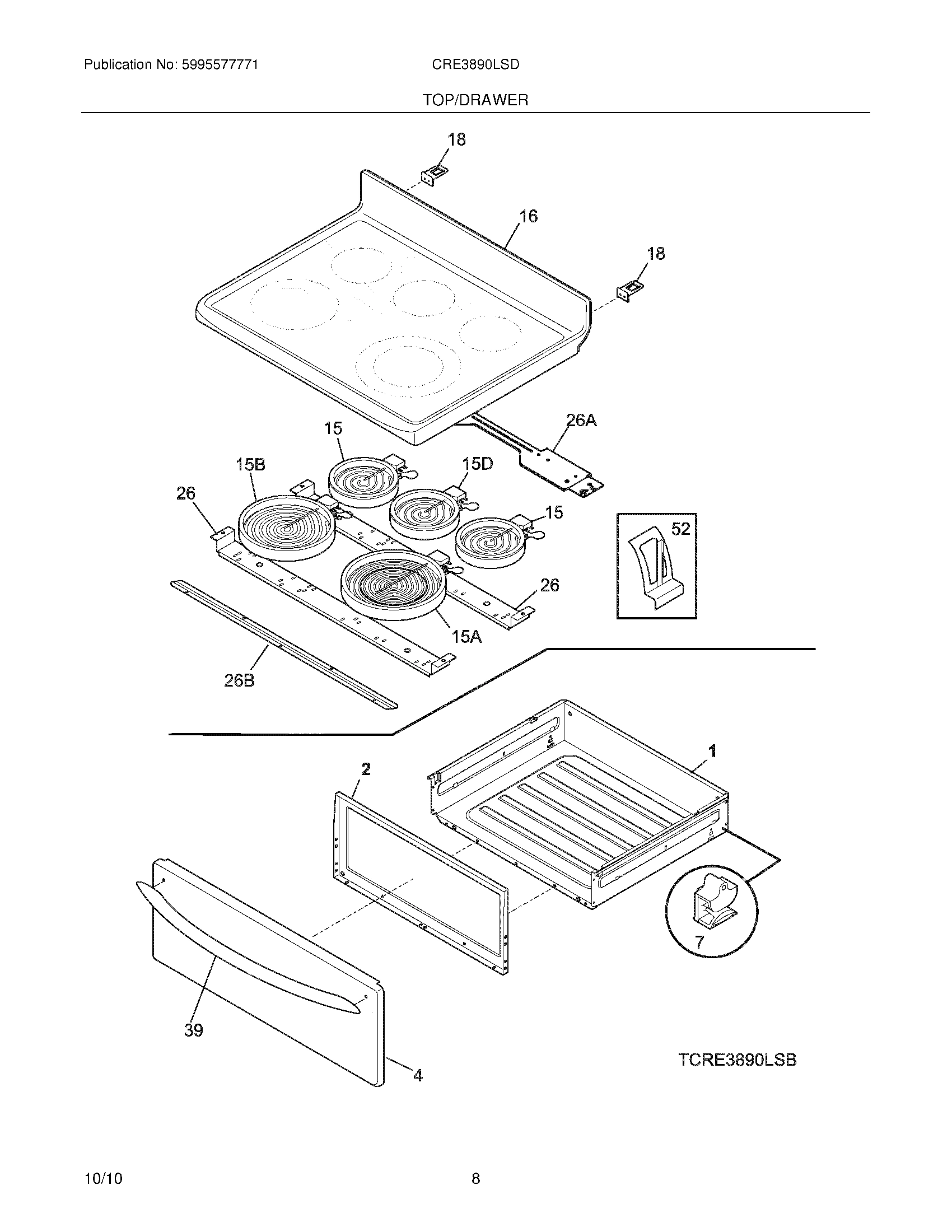 Publication No: 5995577771

CRE3890LSD

TOP/DRAWER

18

16

18

26A

15

15B

15D

26

15

52

26

15A

26B

1

2

7

39

4

TCRE3890LSB

10/10

8