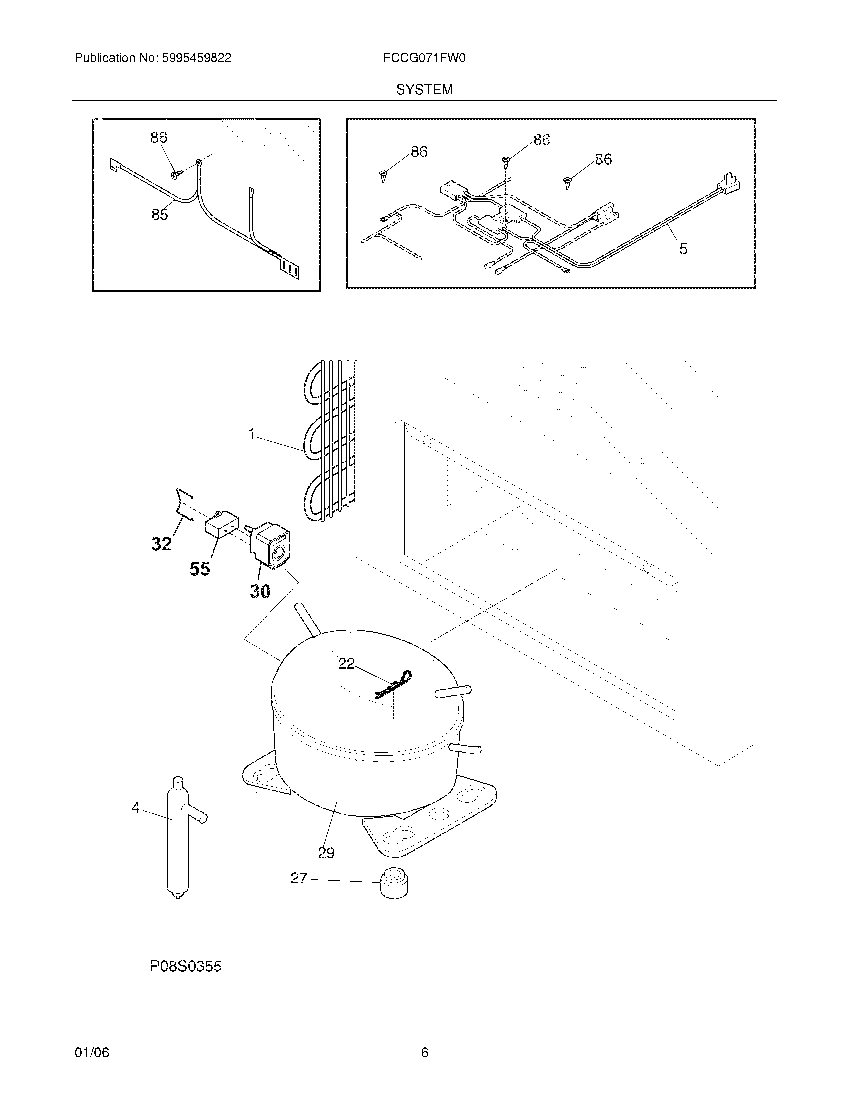 Publication No: 5995459822
FCCG071FW0
SYSTEM

86
85

86
86
86
5

1
32
55
30
22
4
29
27

P08S0355

01/06
6