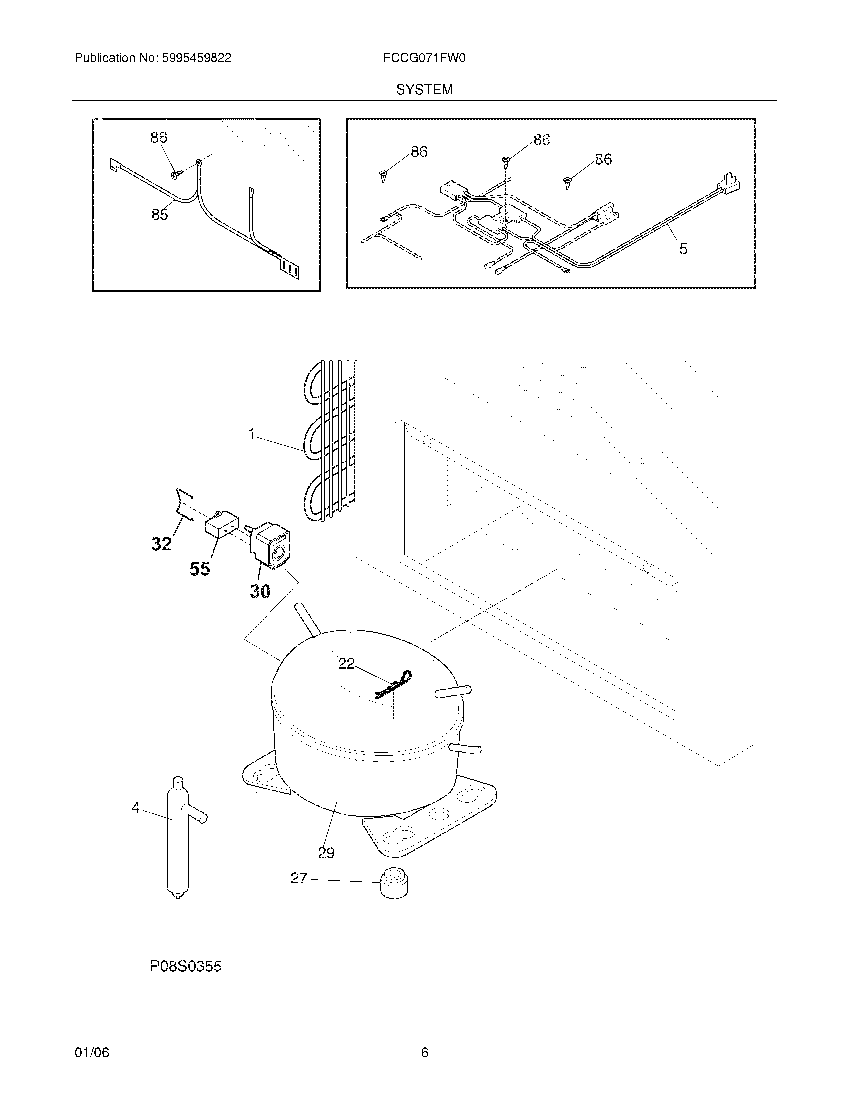 Publication No: 5995459822

FCCG071FW0

SYSTEM

86

85

86

86

86

5

1

32

55

30

22

4

29

27

P08S0355

01/06

6