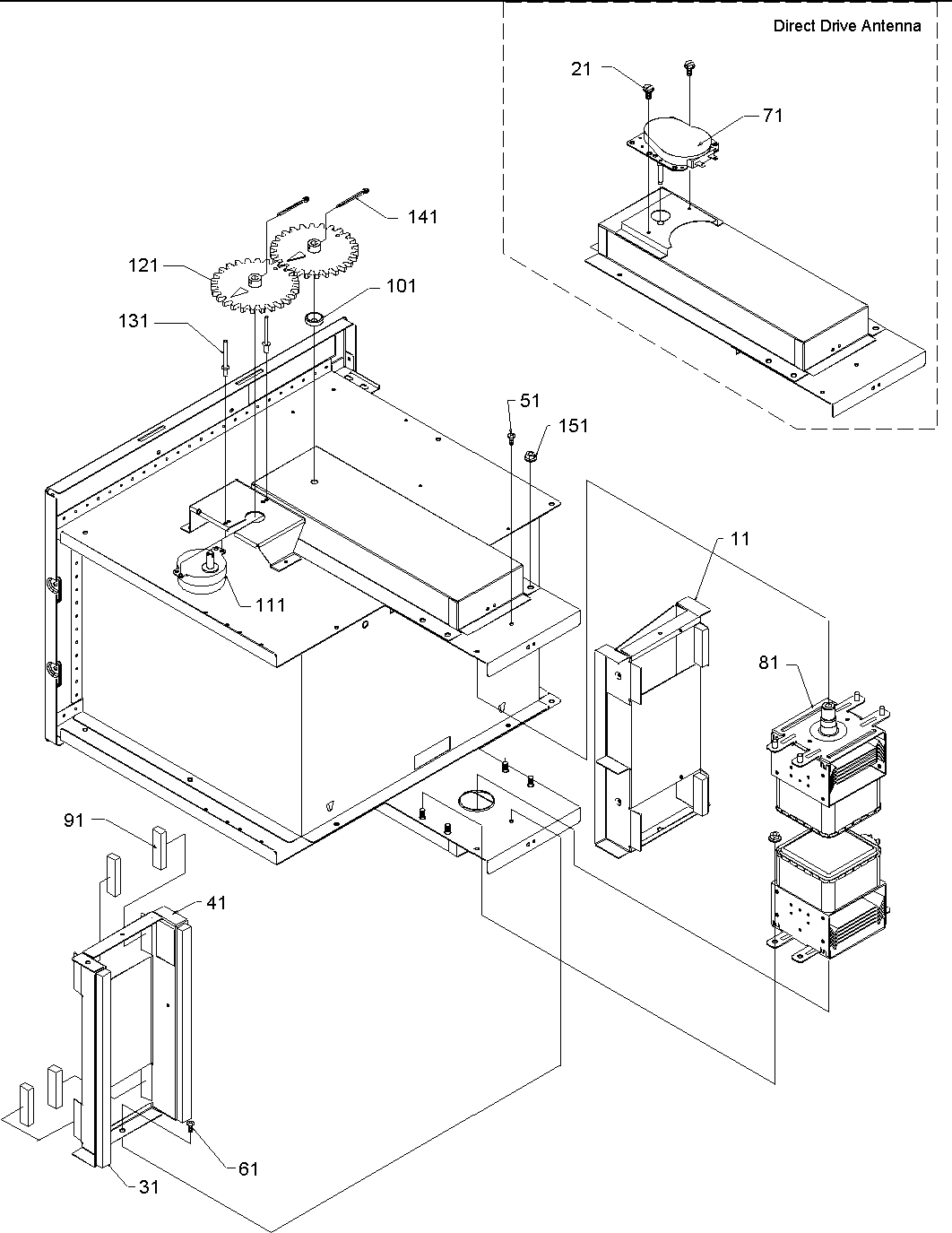 Direct Drive Antenna

21

71

141

121

101

131

51

151

11

111

81

91

41

61

31