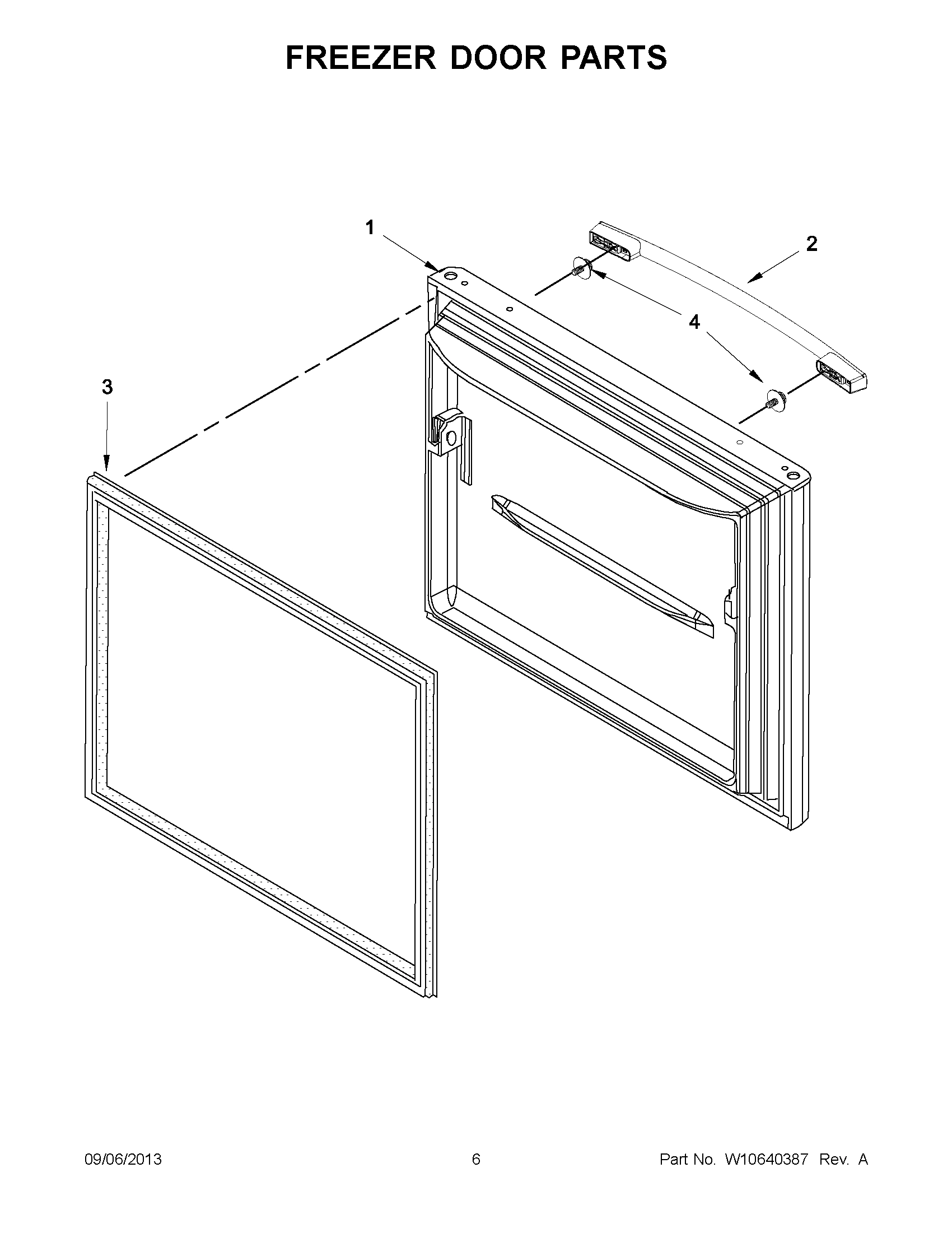 FREEZER DOOR PARTS

1

2

4

3

09/06/2013

6

Part No. W10640387 Rev. A