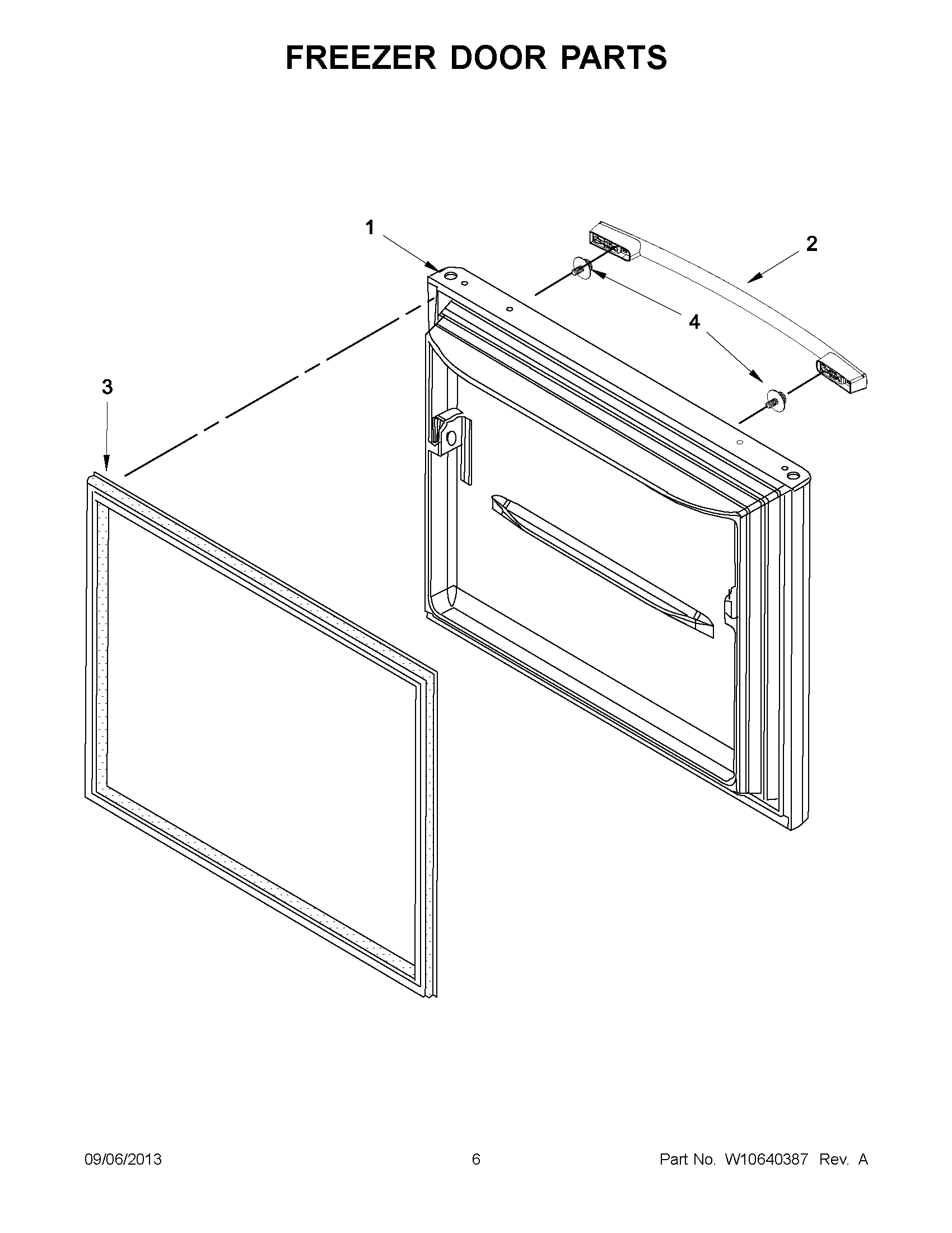 FREEZER DOOR PARTS

1

2

4

3

09/06/2013

6

Part No. W10640387 Rev. A