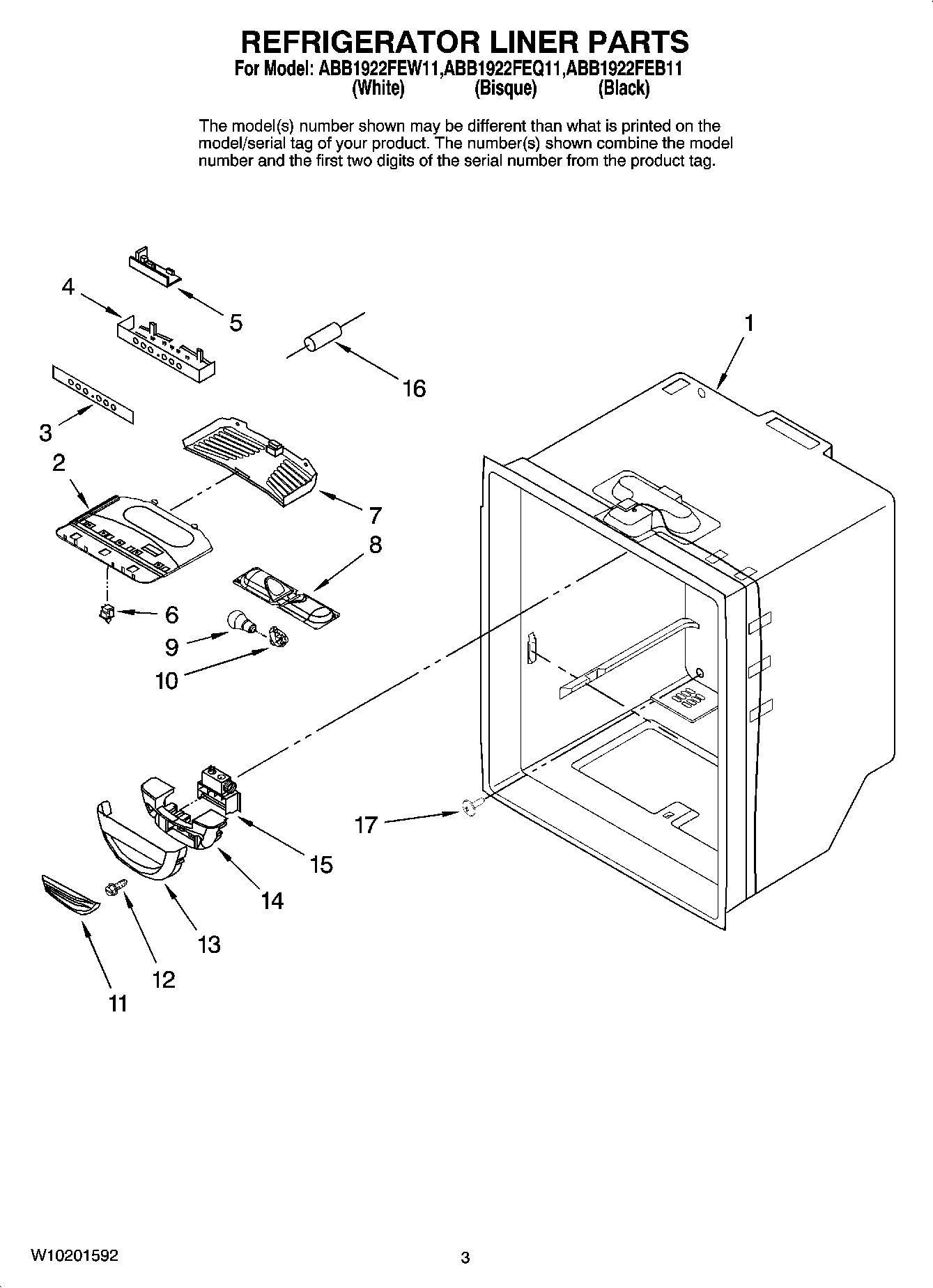 REFRIGERATOR LINER PARTS
For Model: ABB1922FEW11,ABB1922FEQ11,ABB1922FEB11
(White) (Bisque) (Black)

The model(s) number shown may be different than what is printed on the model/serial tag of your product. The number(s) shown combine the model number and the first two digits of the serial number from the product tag.

4
5
16
1
3
2
7
8
6
9
10
17
15
14
13
12
11

W10201592
3