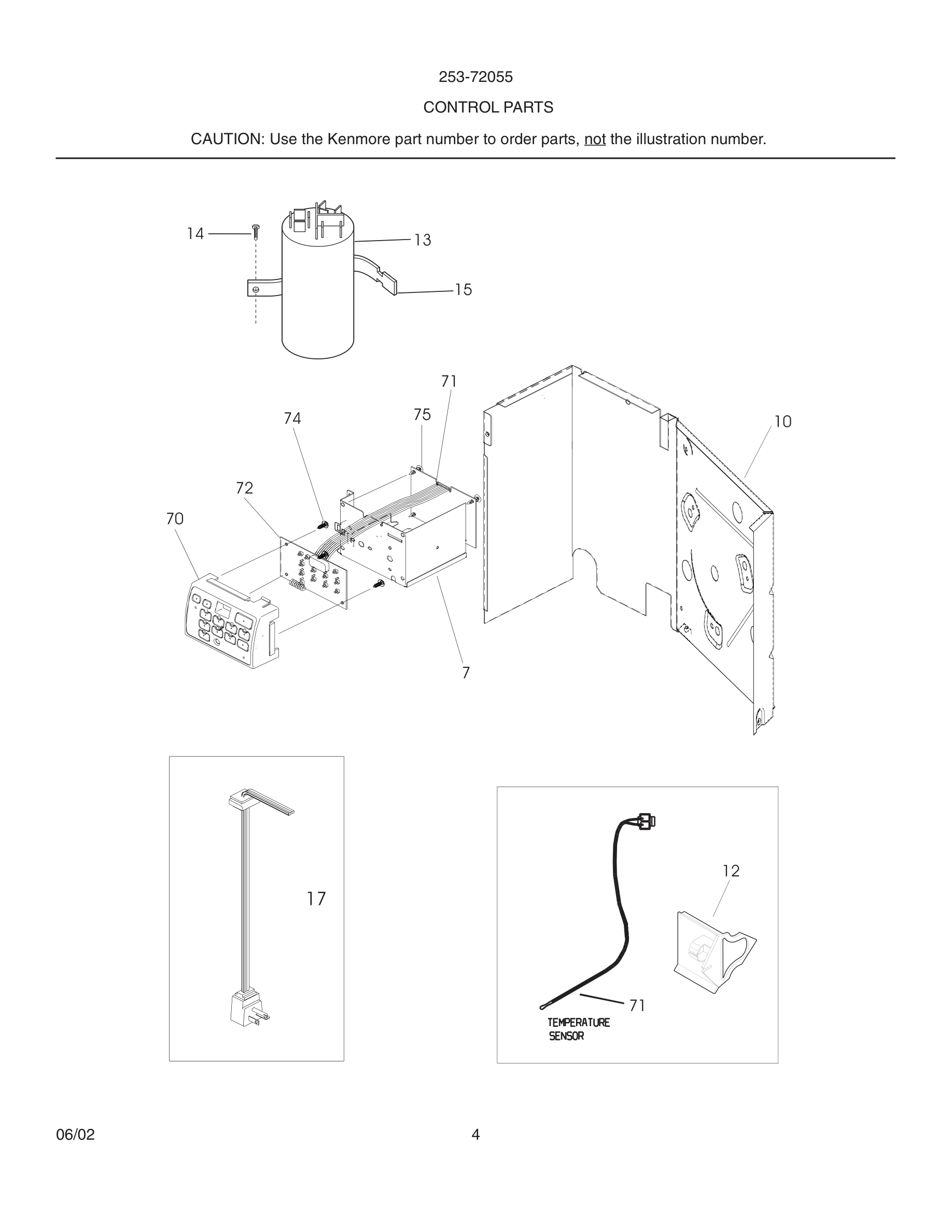 253-72055

CONTROL PARTS

CAUTION: Use the Kenmore part number to order parts, not the illustration number.

14
13
15
71
74
75
10
72
70
7
17
12
71
TEMPERATURE SENSOR

06/02
4