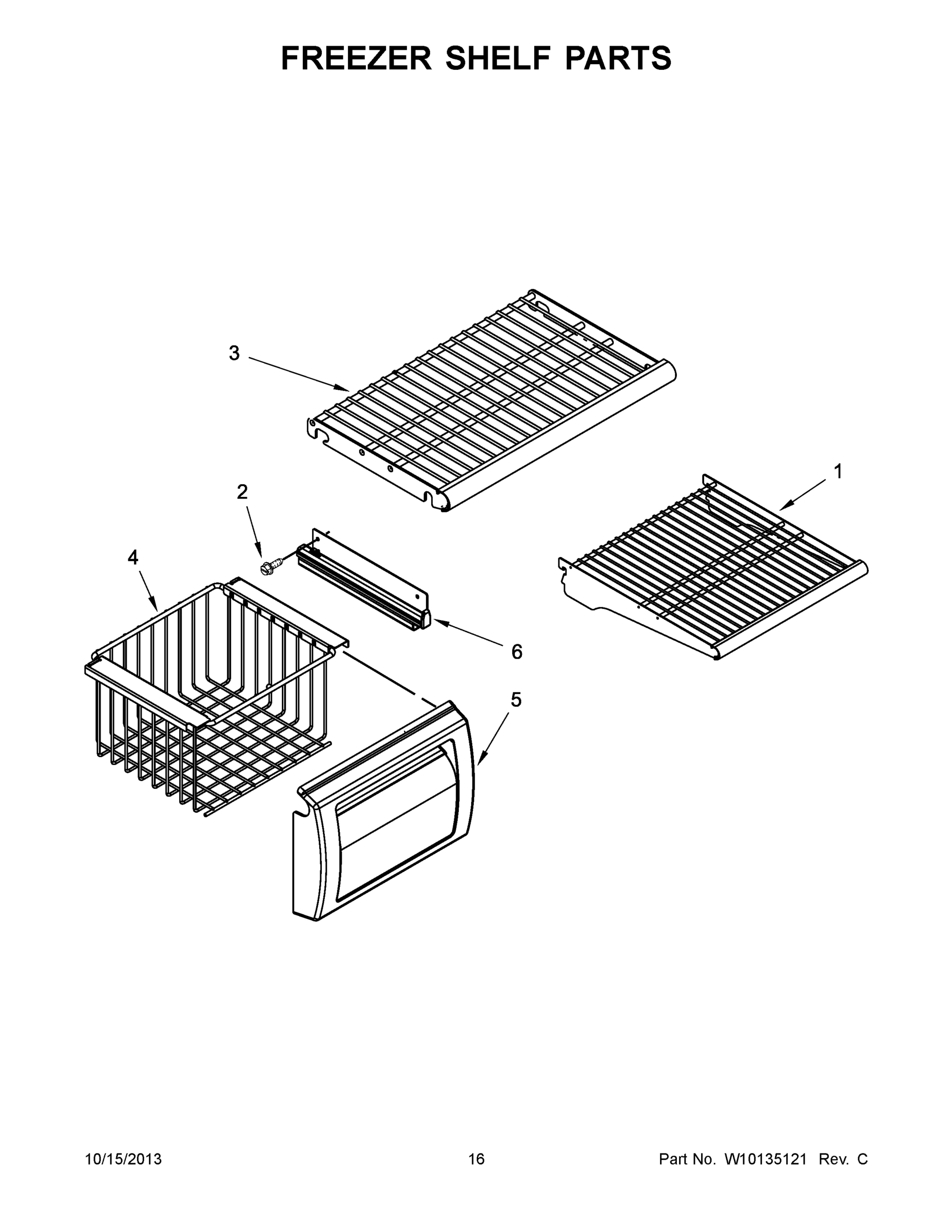 FREEZER SHELF PARTS

3

1

2

4

6

5

10/15/2013

16

Part No. W10135121 Rev. C