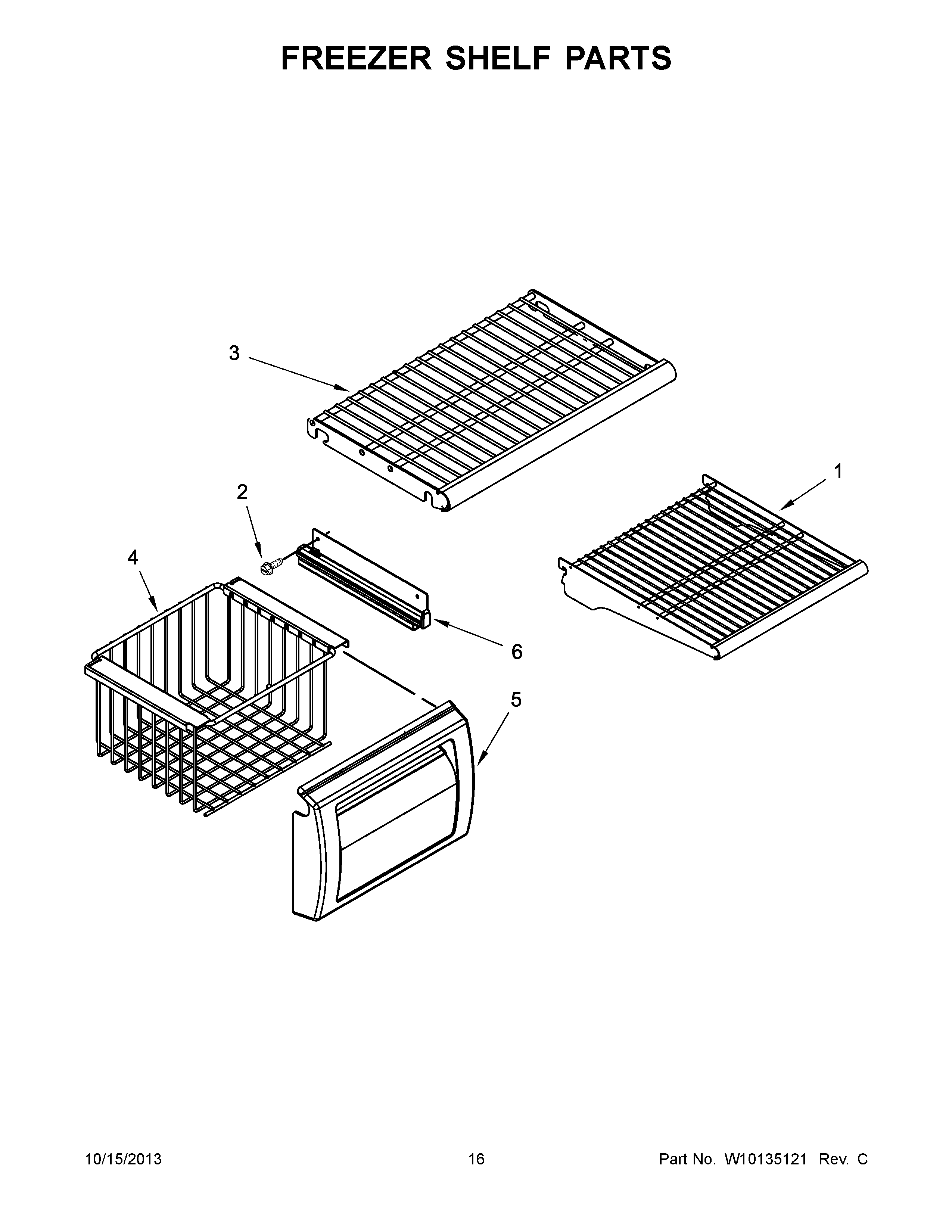 FREEZER SHELF PARTS

3

1

2

4

6

5

10/15/2013

16

Part No. W10135121 Rev. C