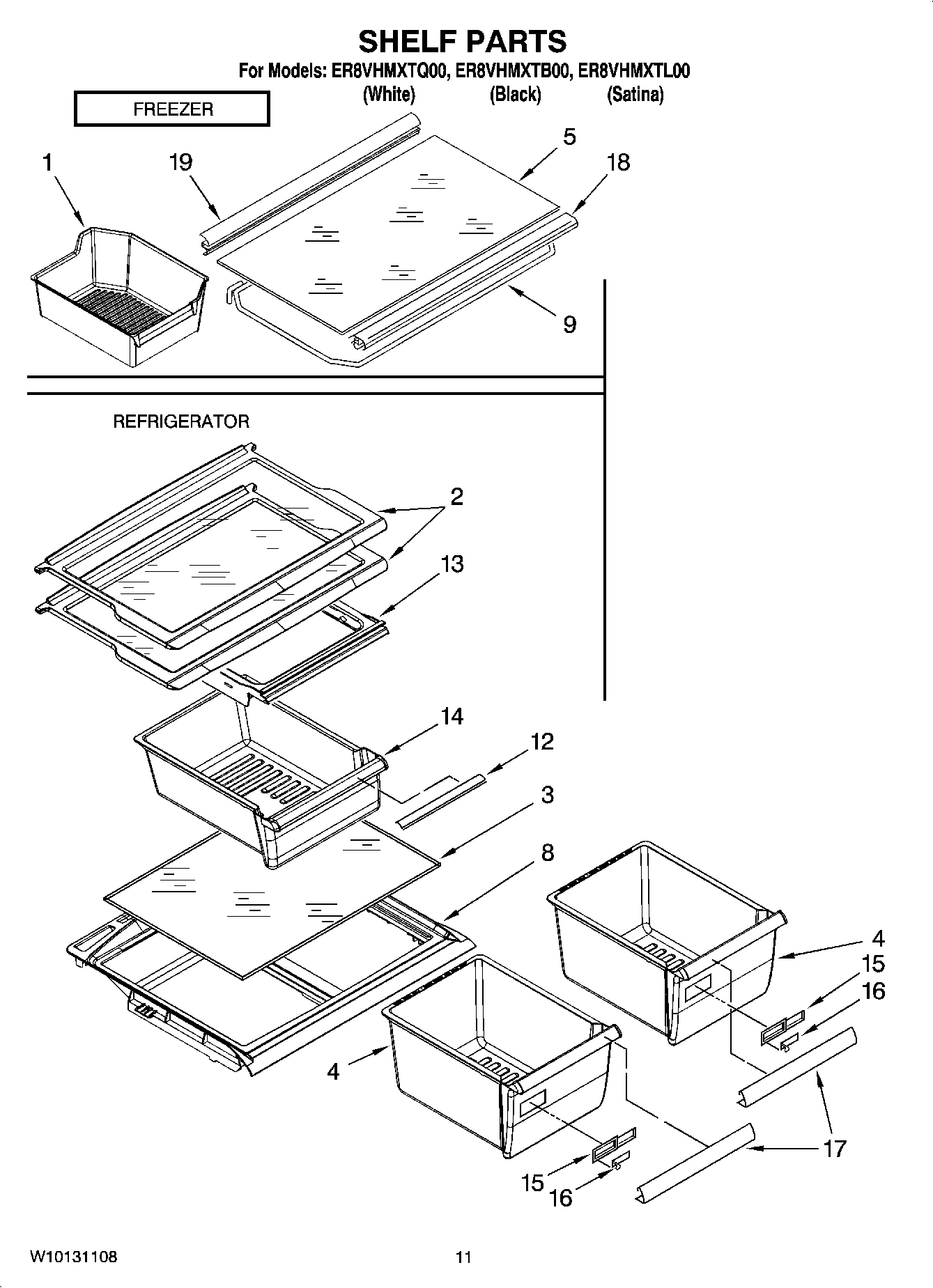 SHELF PARTS

For Models: ER8VHMXTQ00, ER8VHMXTB00, ER8VHMXTL00
(White) (Black) (Satina)

FREEZER

1
19
5
18
9

REFRIGERATOR

2
13
14
12
3
8
4
15
16
4
17
15
16

W10131108

11