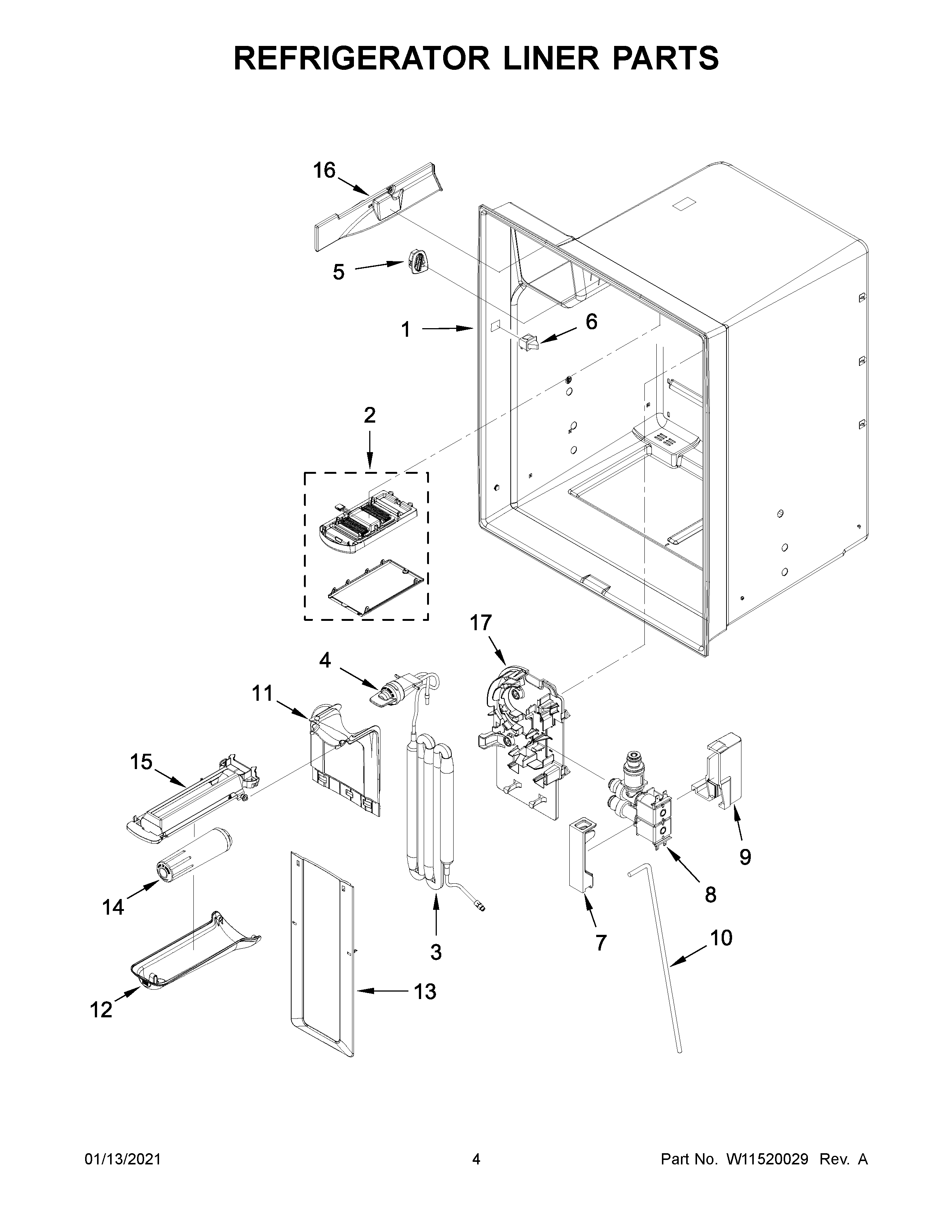 REFRIGERATOR LINER PARTS

16
5
1
6
2
17
4
11
15
9
8
14
7
10
3
13
12

01/13/2021

4

Part No. W11520029 Rev. A