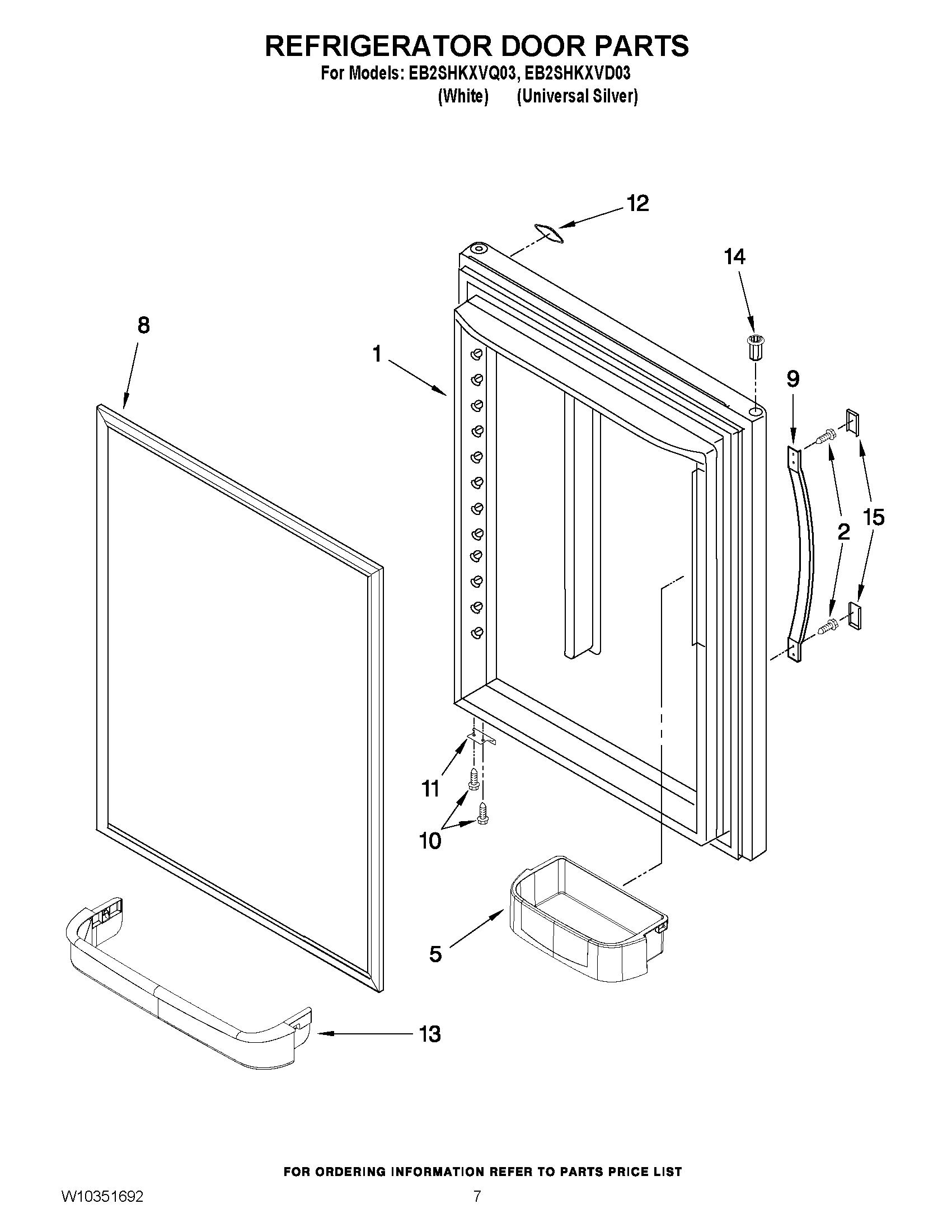 REFRIGERATOR DOOR PARTS
For Models: EB2SHKXVQ03, EB2SHKXVD03
(White) (Universal Silver)

12
14
8
1
9
2
15
11
10
5
13

FOR ORDERING INFORMATION REFER TO PARTS PRICE LIST

W10351692

7