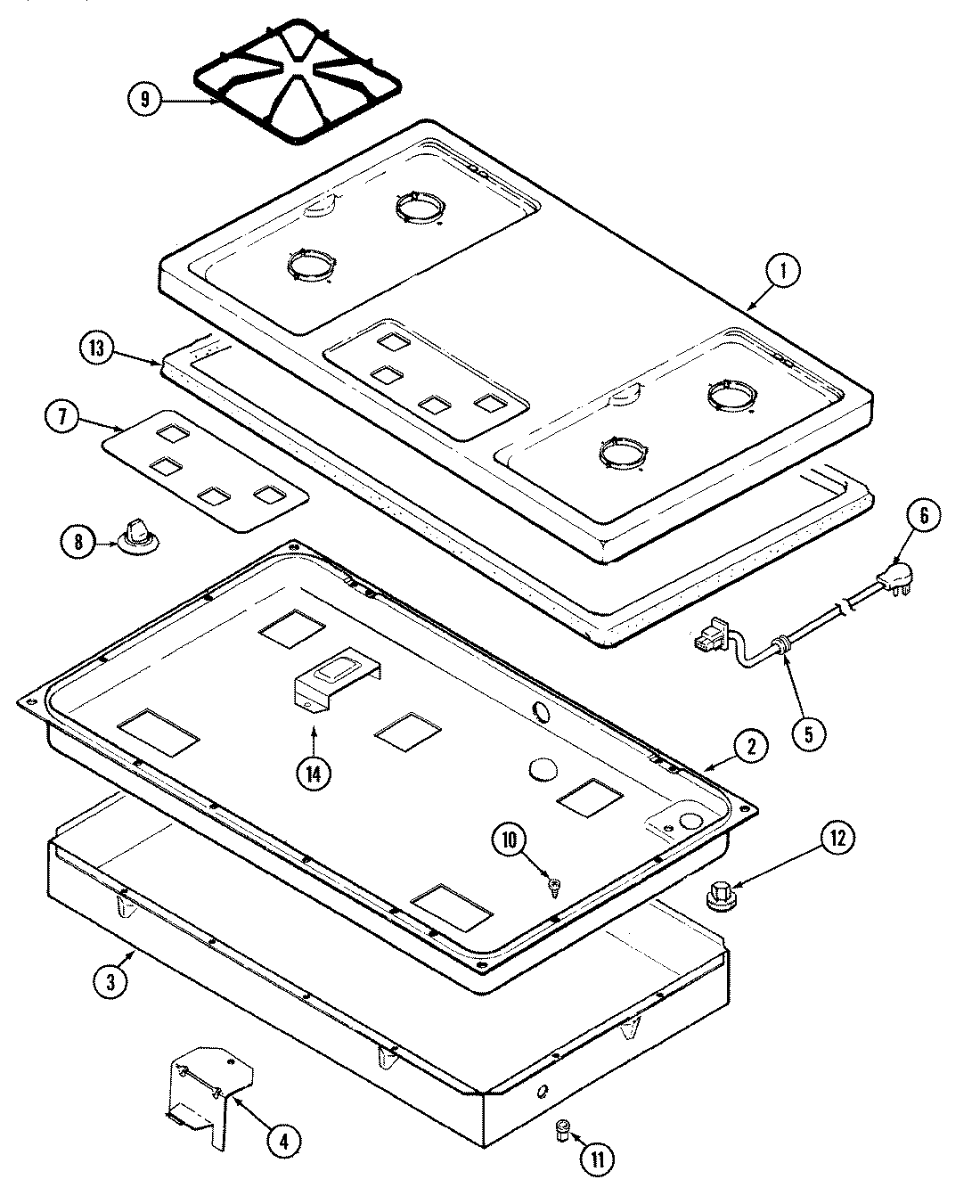 9

1

13

7

8

6

5

14

2

10

12

3

4

11