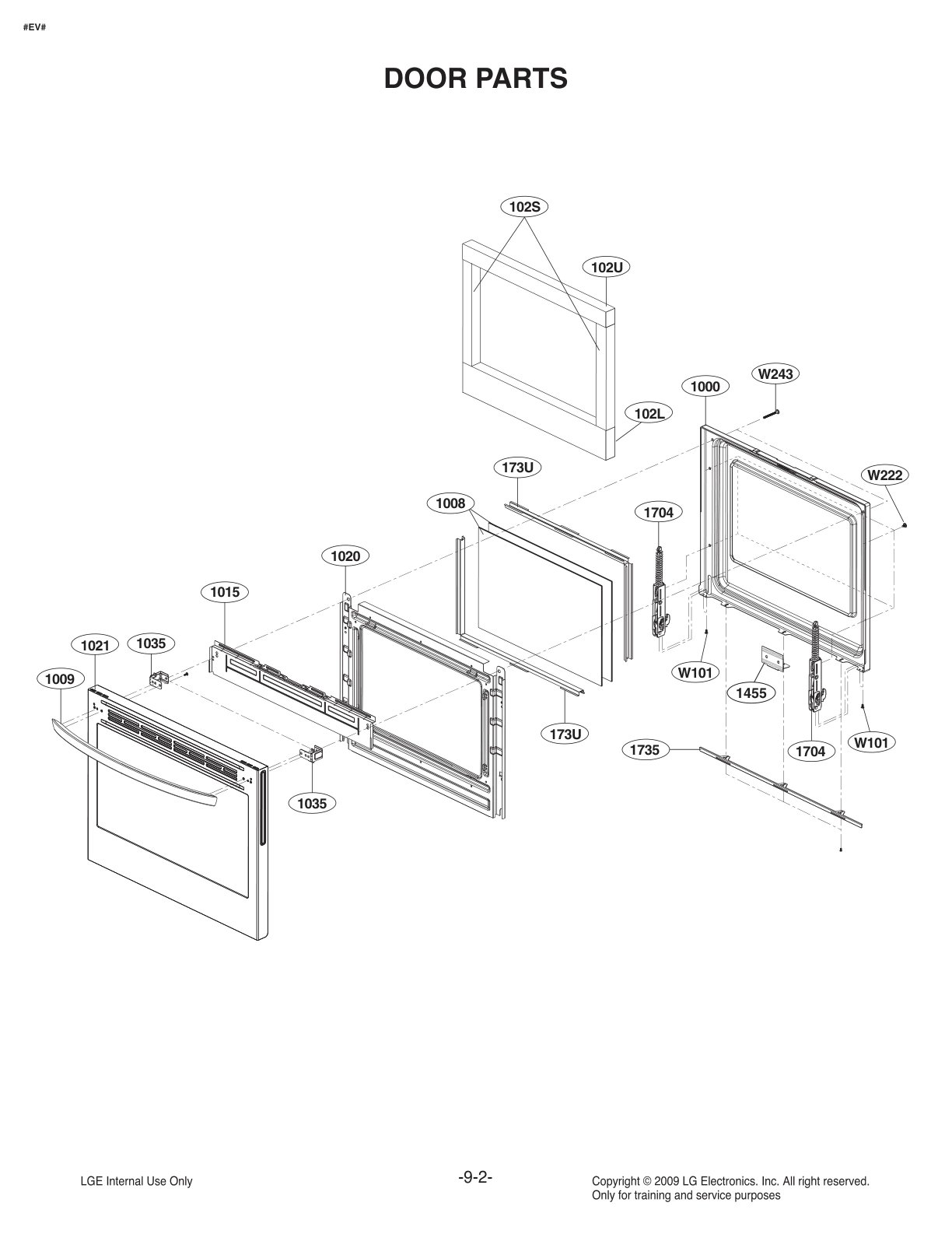 #EV#

DOOR PARTS

102S

102U

W243

1000

102L

173U

W222

1008

1704

1020

1015

1021

1035

1009

W101

1455

173U

1735

1704

W101

1035

LGE Internal Use Only

-9-2-

Copyright © 2009 LG Electronics. Inc. All right reserved.
Only for training and service purposes