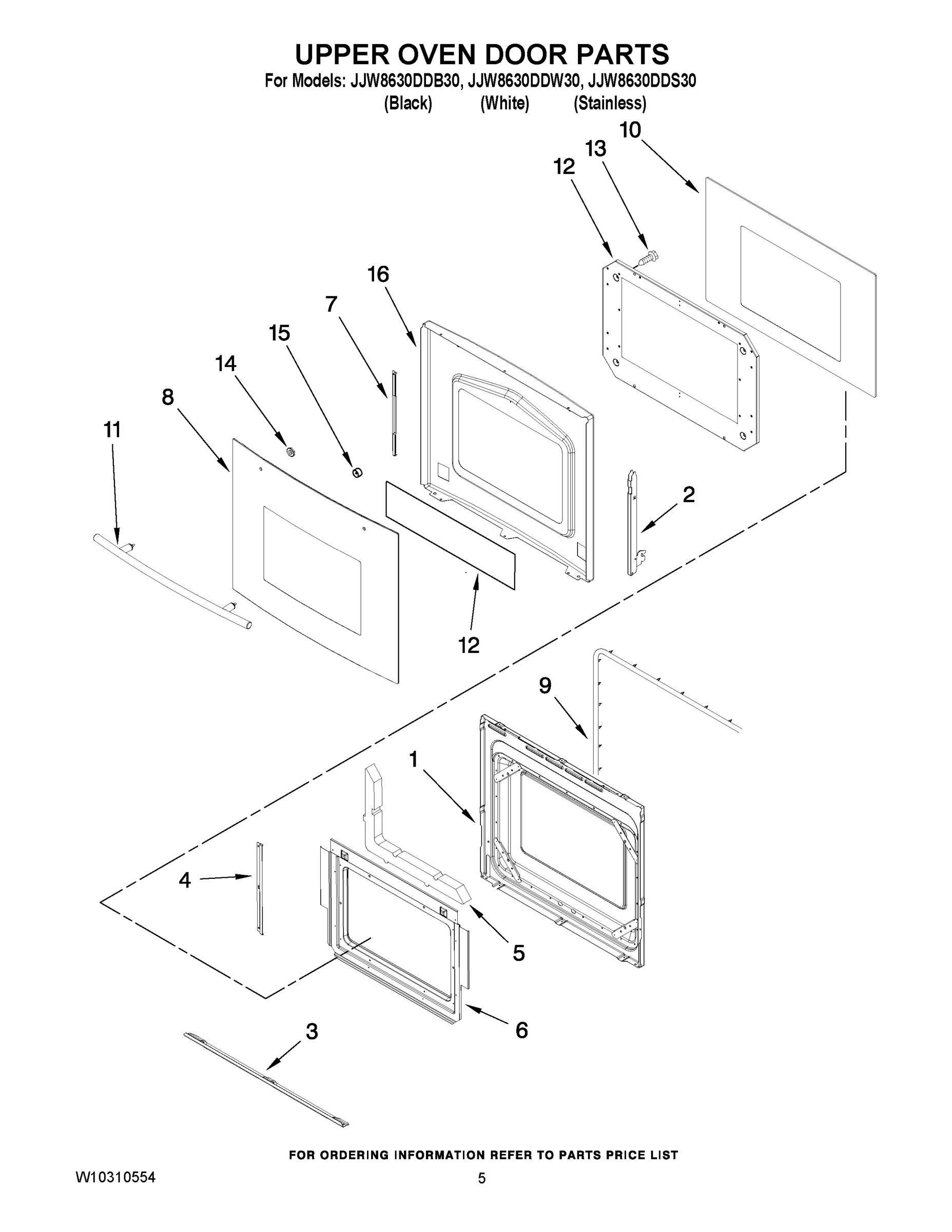 UPPER OVEN DOOR PARTS
For Models: JJW8630DDB30, JJW8630DDW30, JJW8630DDS30
(Black) (White) (Stainless)

10
13
12
16
7
15
14
8
11
2
12
9
1
4
5
6
3

FOR ORDERING INFORMATION REFER TO PARTS PRICE LIST

W10310554
5