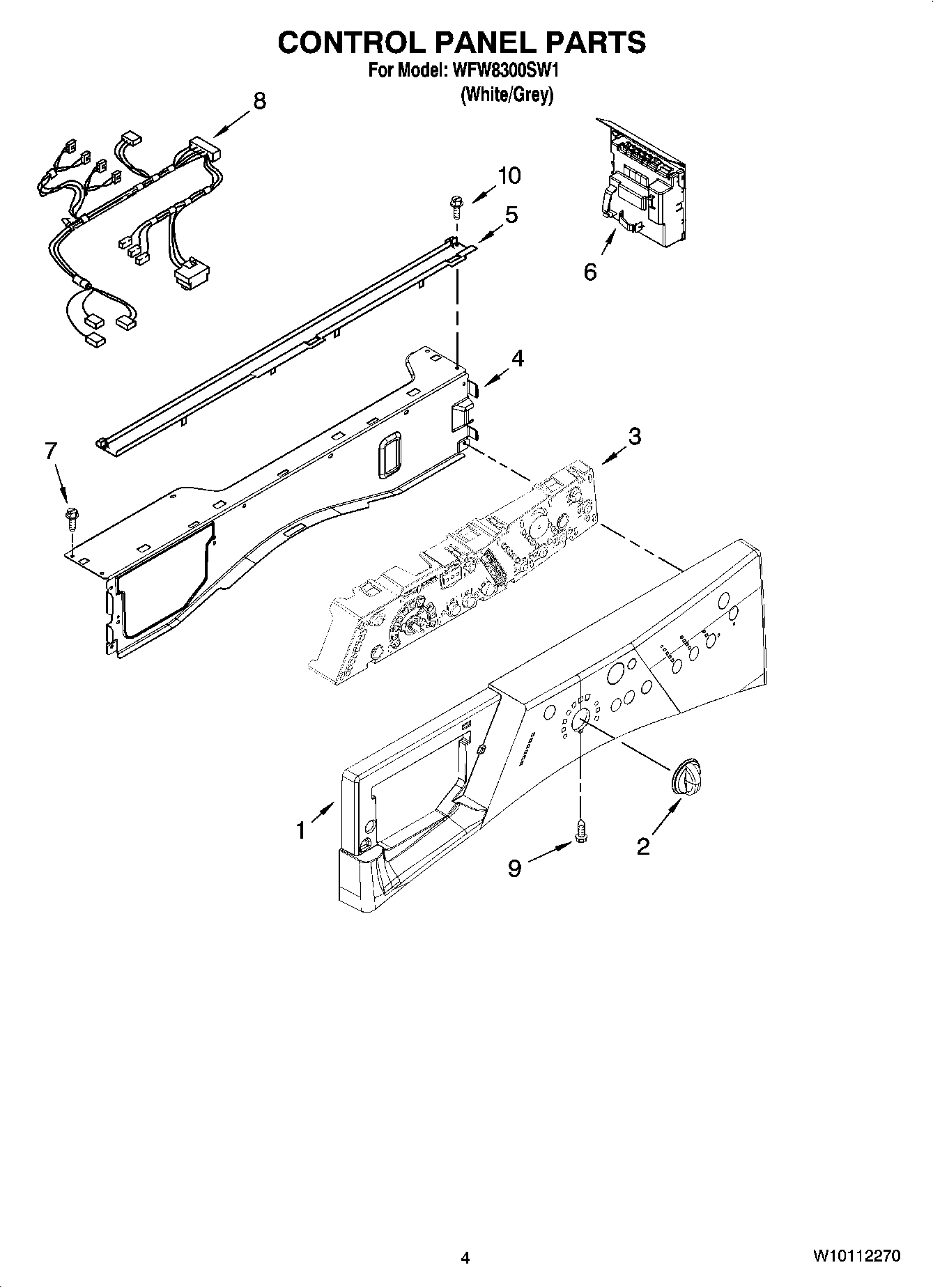 CONTROL PANEL PARTS
For Model: WFW8300SW1
(White/Grey)

8

10

5

6

4

3

7

1

2

9

4

W10112270