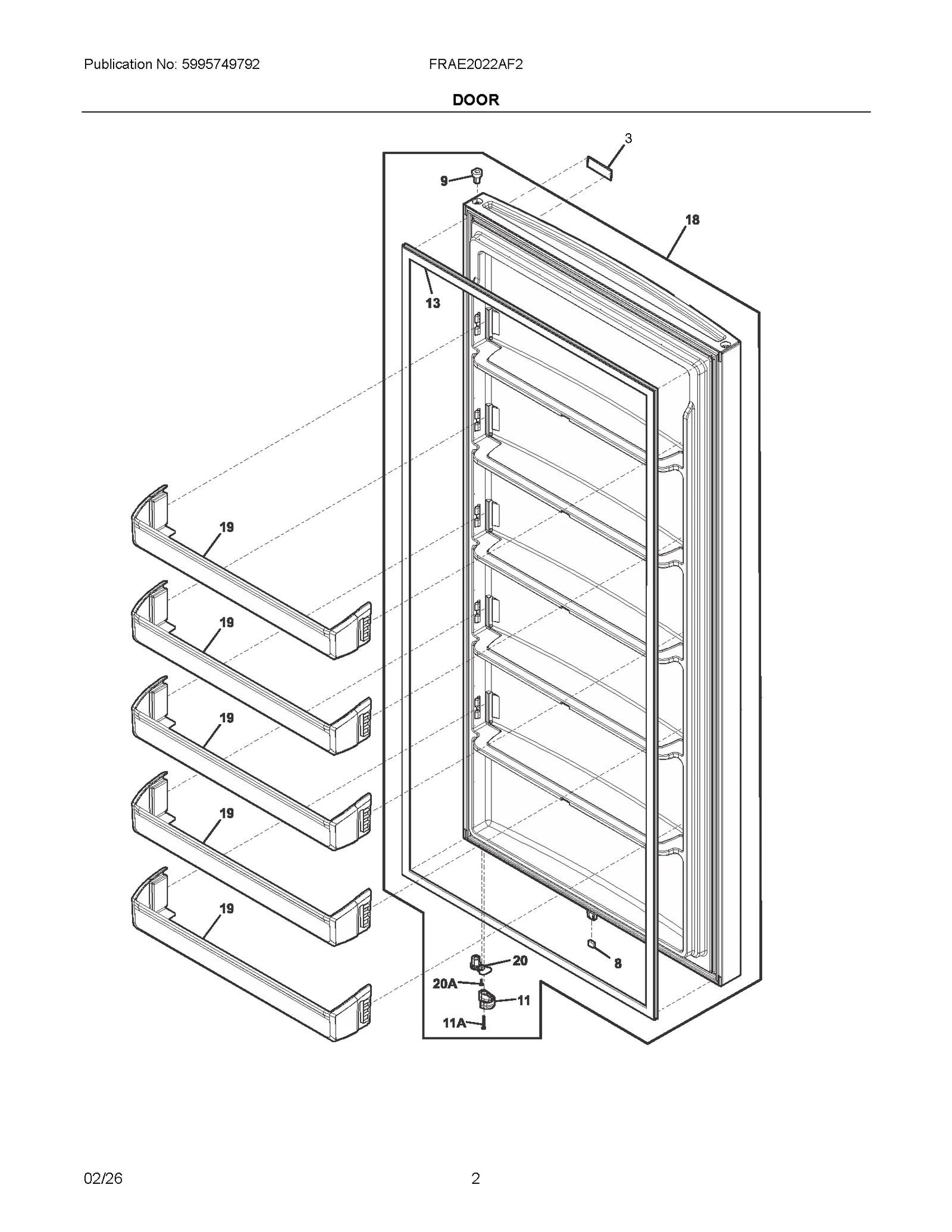 Publication No: 5995749792

FRAE2022AF2

DOOR

3

9

18

13

19

19

19

19

19

20

8

20A

11

11A

02/26

2