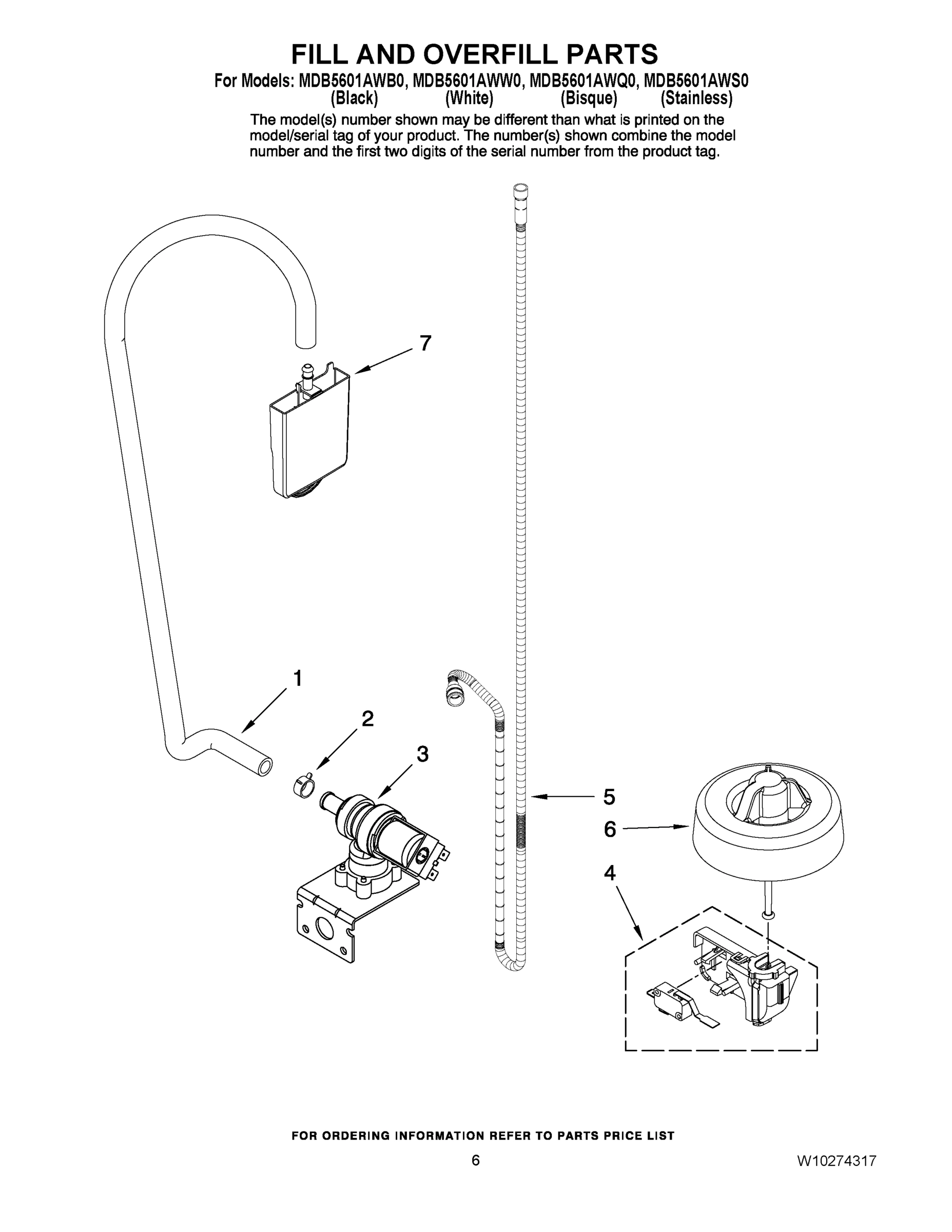 FILL AND OVERFILL PARTS

For Models: MDB5601AWB0, MDB5601AWW0, MDB5601AWQ0, MDB5601AWS0
(Black) (White) (Bisque) (Stainless)

The model(s) number shown may be different than what is printed on the model/serial tag of your product. The number(s) shown combine the model number and the first two digits of the serial number from the product tag.

7

1

2

3

5

6

4

FOR ORDERING INFORMATION REFER TO PARTS PRICE LIST

6

W10274317