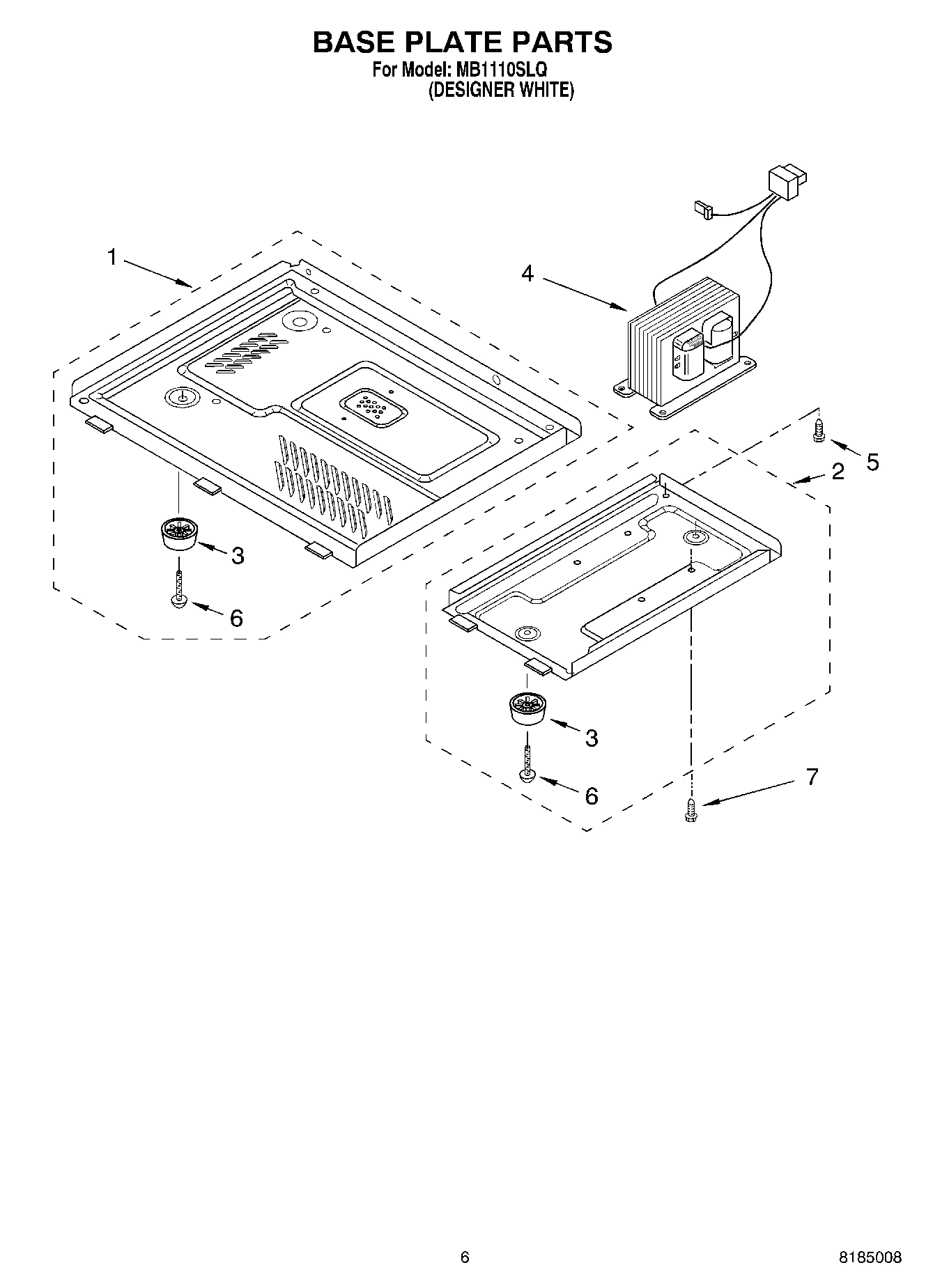 BASE PLATE PARTS
For Model: MB1110SLQ
(DESIGNER WHITE)

1
4
5
2
3
6
3
6
7

6

8185008