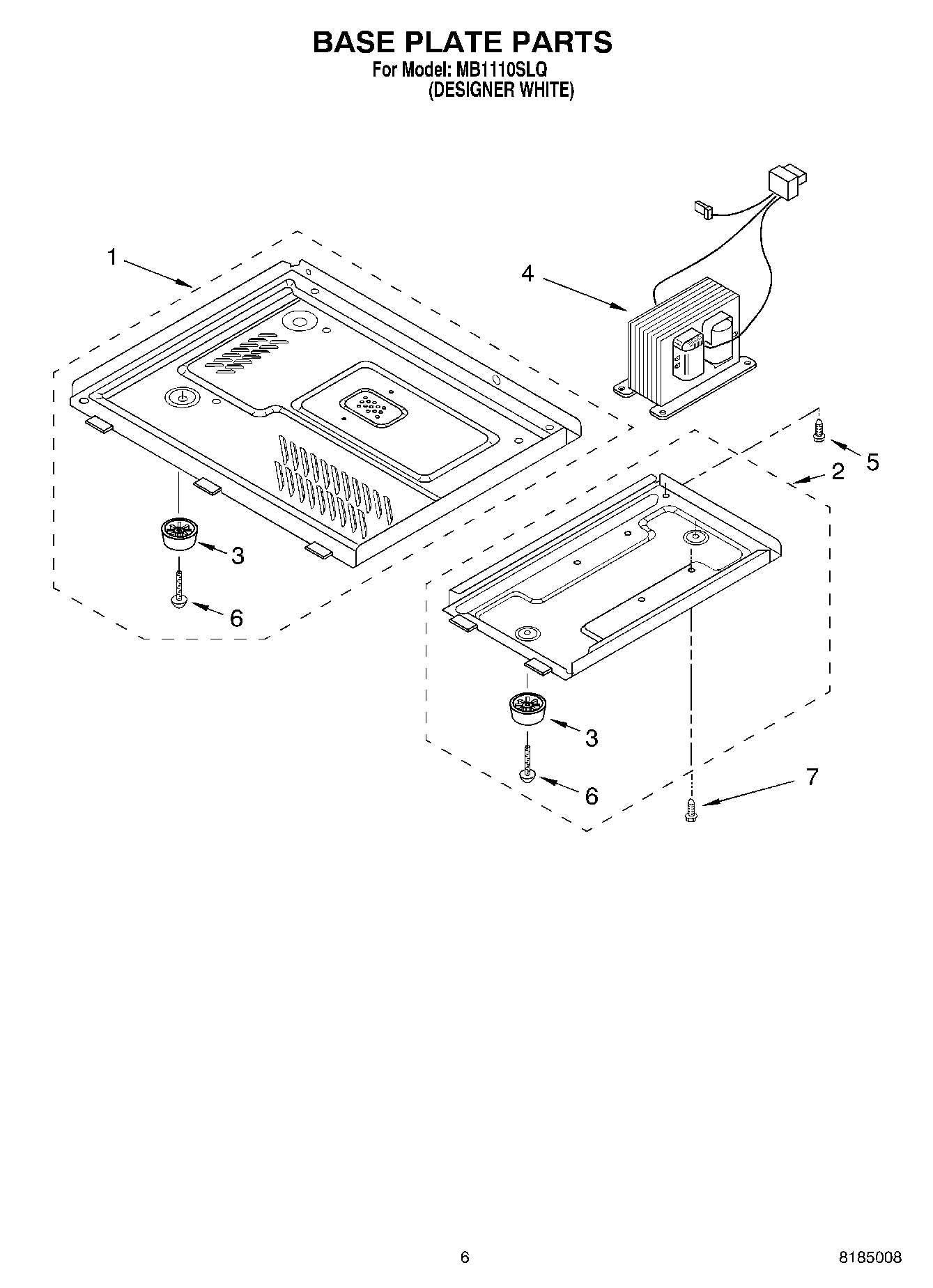 BASE PLATE PARTS
For Model: MB1110SLQ
(DESIGNER WHITE)

1
4
5
2
3
6
3
6
7

6
8185008