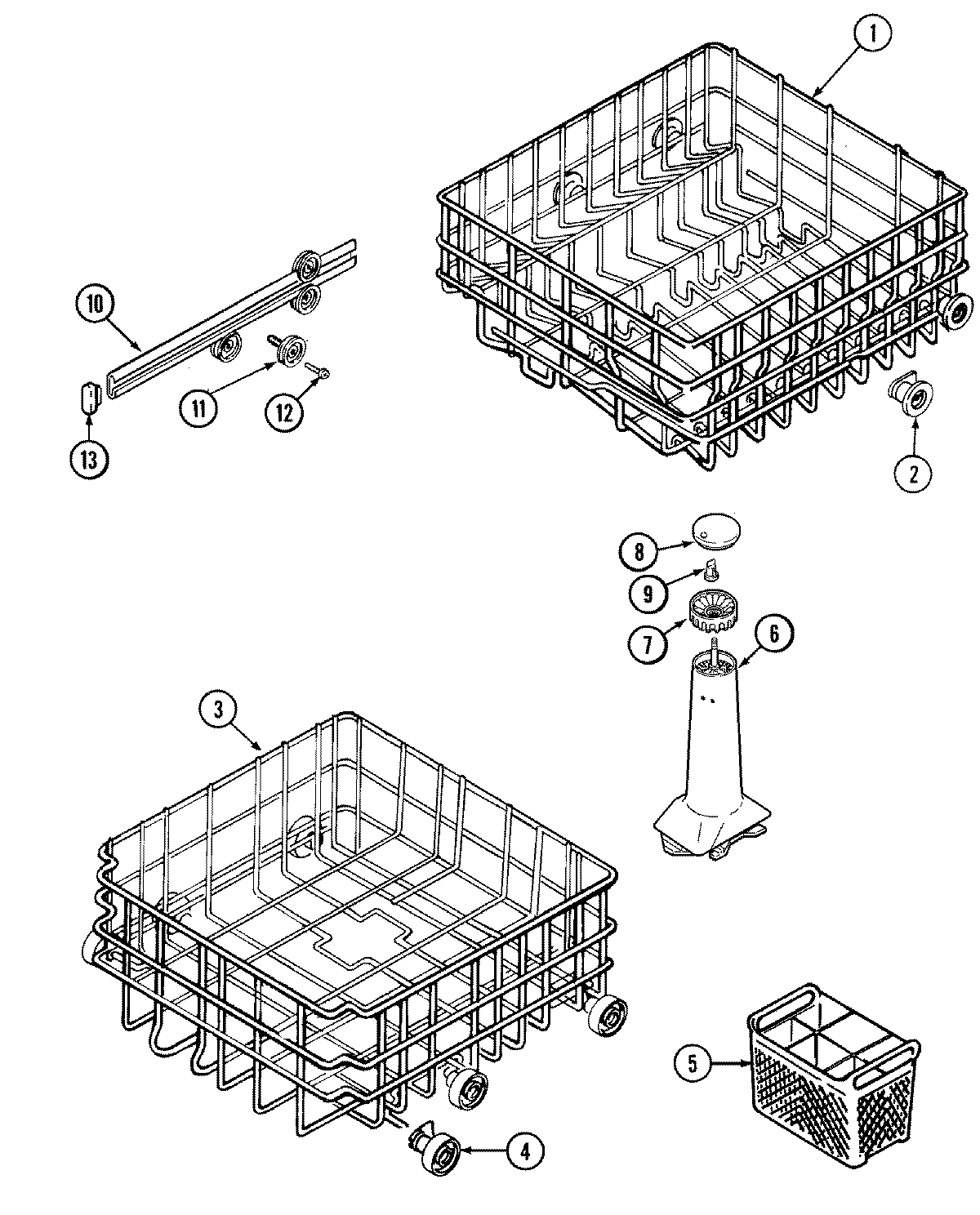 1
10
11
12
13
2
8
9
7
6
3
5
4