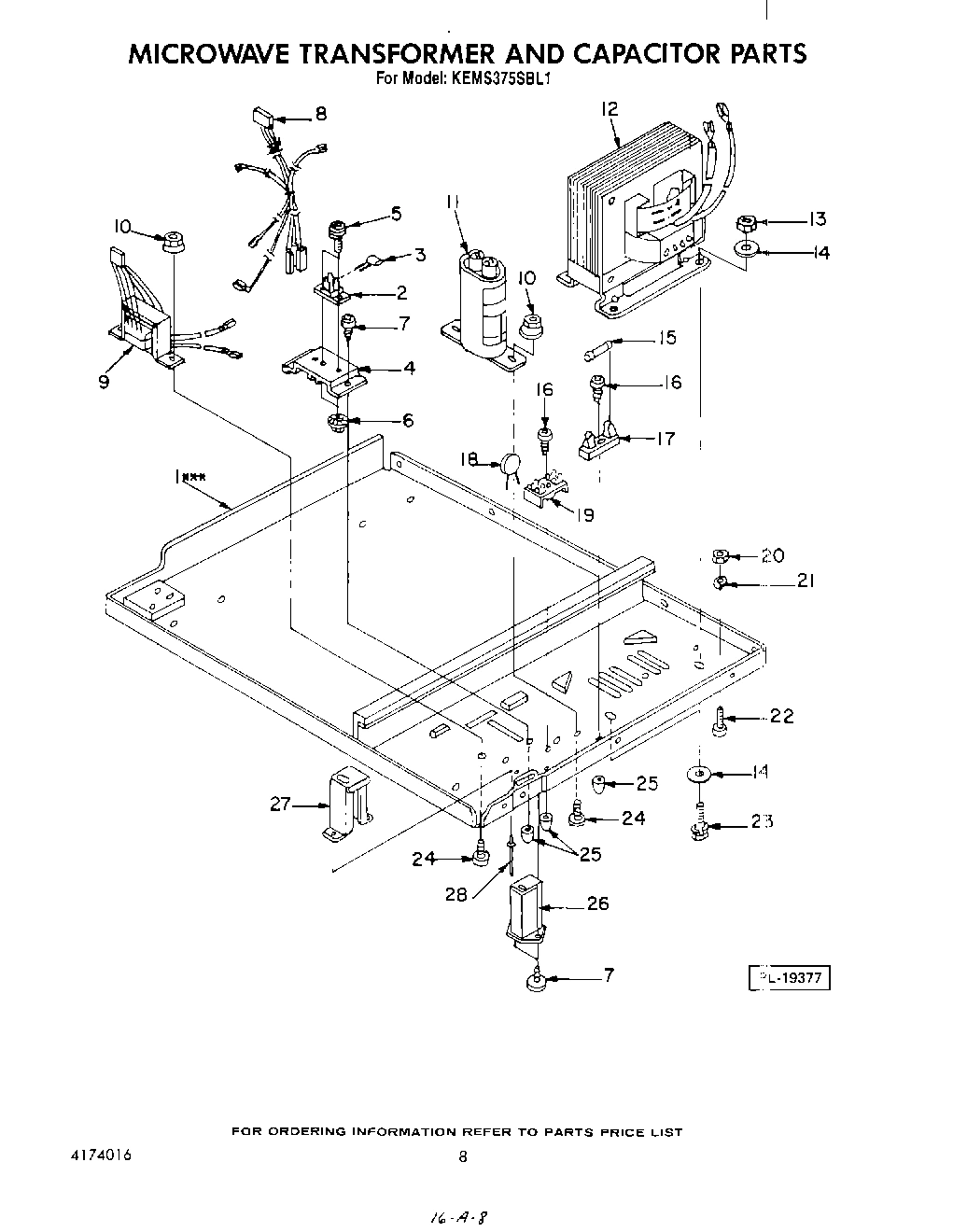 MICROWAVE TRANSFORMER AND CAPACITOR PARTS
For Model: KEMS375SBL1

8
12
10
5
3
11
13
14
2
10
7
9
4
15
16
16
6
17
18
1***
19
20
21
22
25
14
27
24
23
24
25
28
26
7
PL-19377

FOR ORDERING INFORMATION REFER TO PARTS PRICE LIST

4174016
8

16-A-8