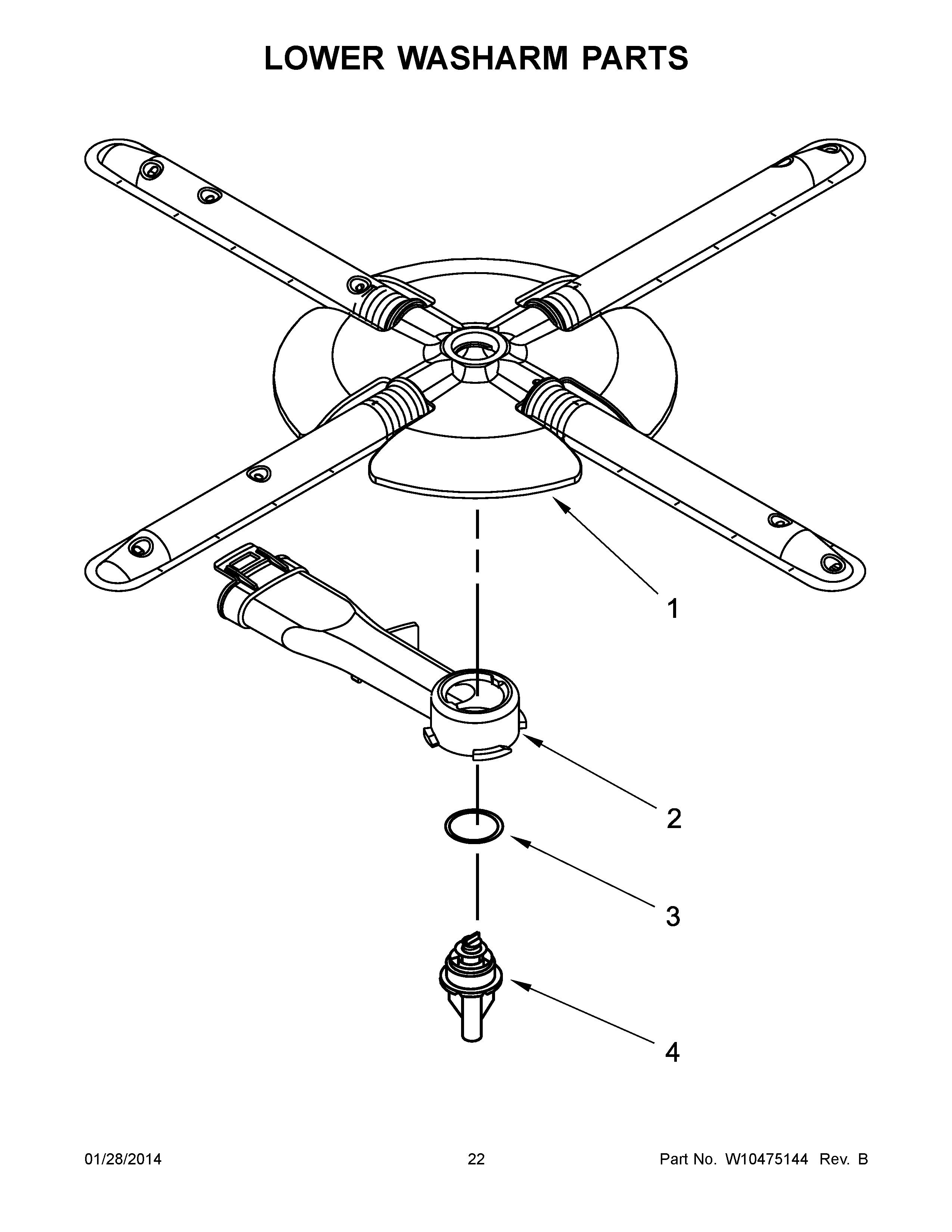 LOWER WASHARM PARTS

1

2

3

4

01/28/2014

22

Part No. W10475144 Rev. B