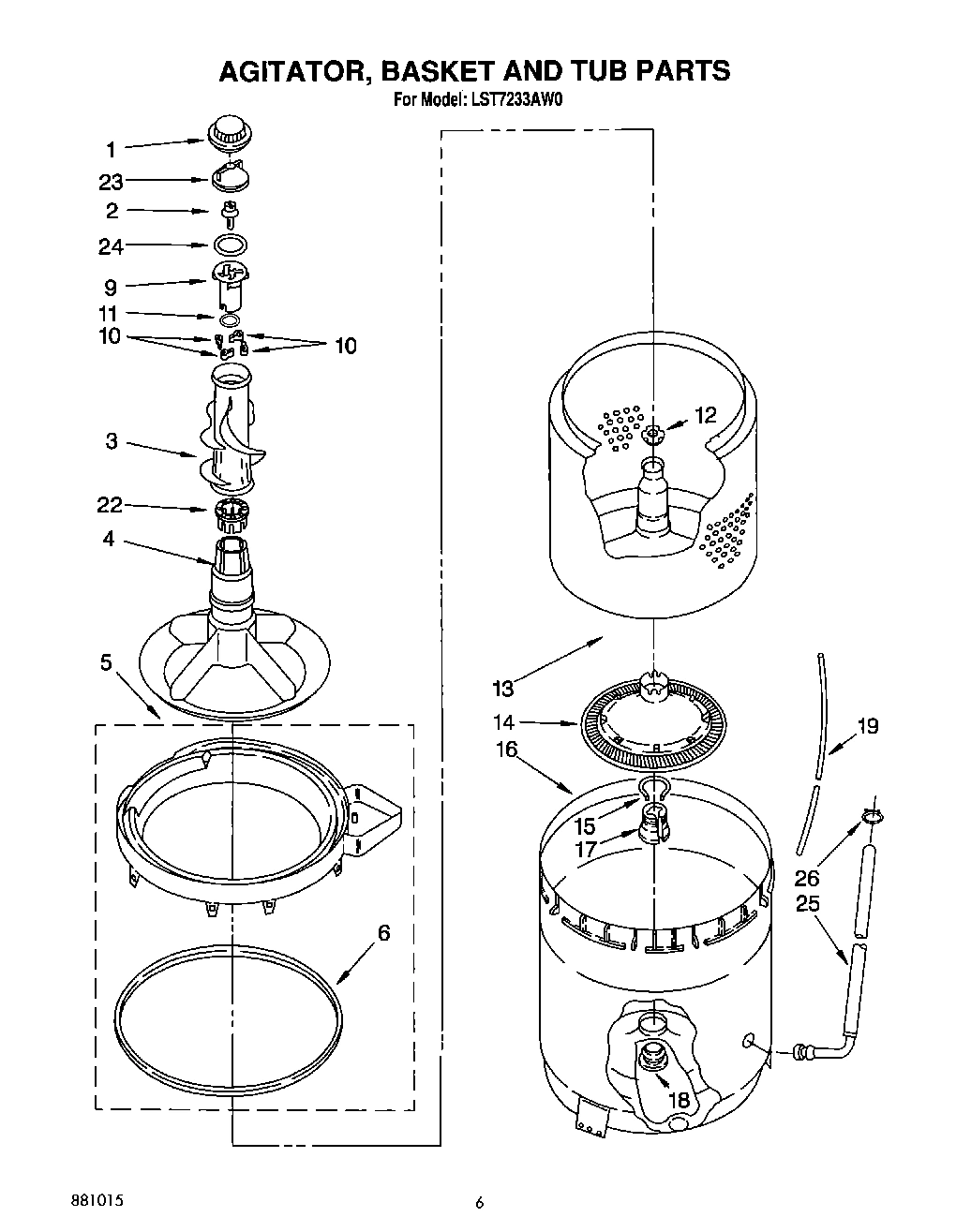 AGITATOR, BASKET AND TUB PARTS
For Model: LST7233AW0

1
23
2
24
9
11
10
10
3
22
4
5
6
12
13
14
16
15
17
19
26
25
18

881015

6