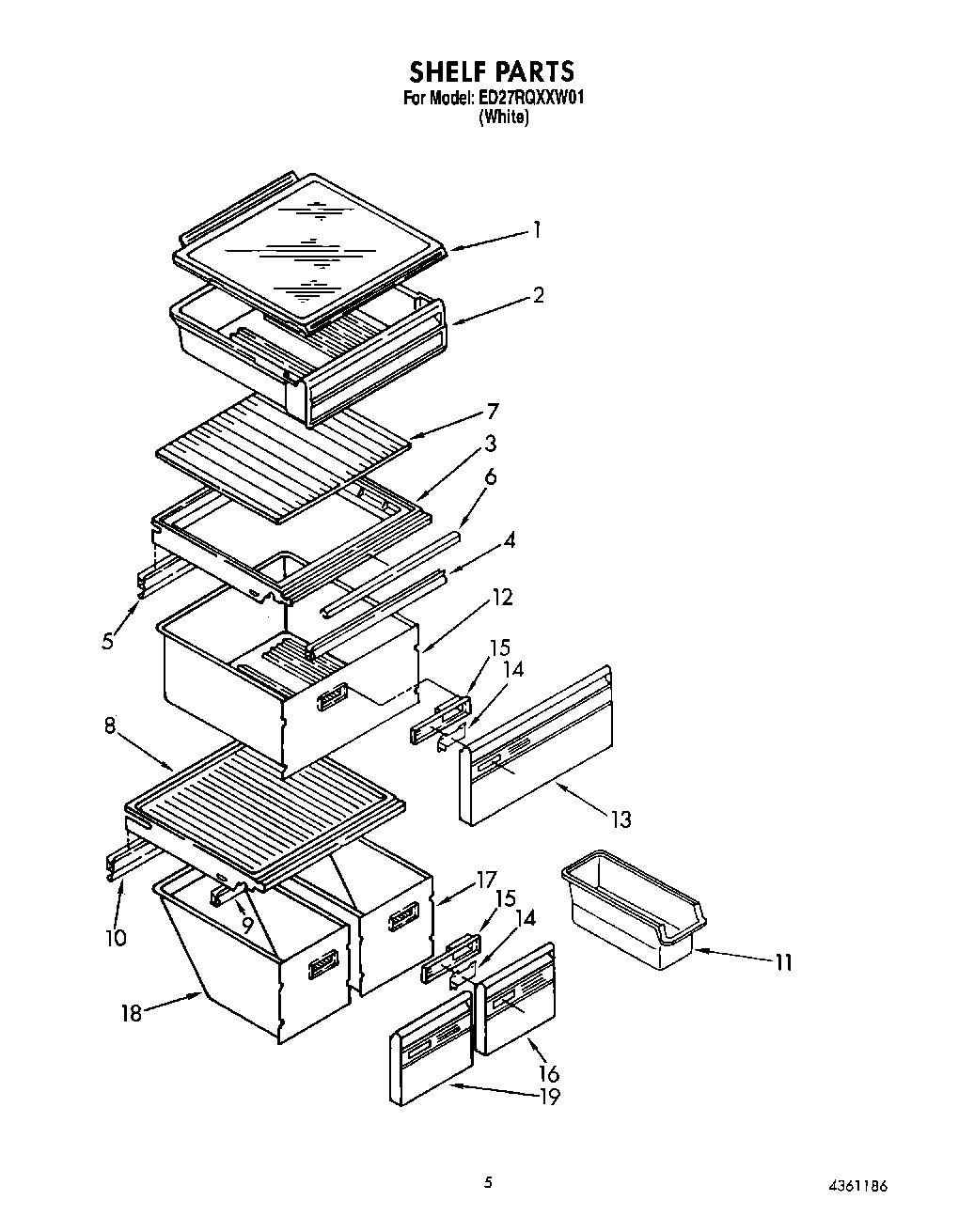 SHELF PARTS
For Model: ED27RQXXW01
(White)

1
2
7
3
6
4
5
12
15
14
8
13
17
15
14
10
9
11
18
16
19

5

4361186