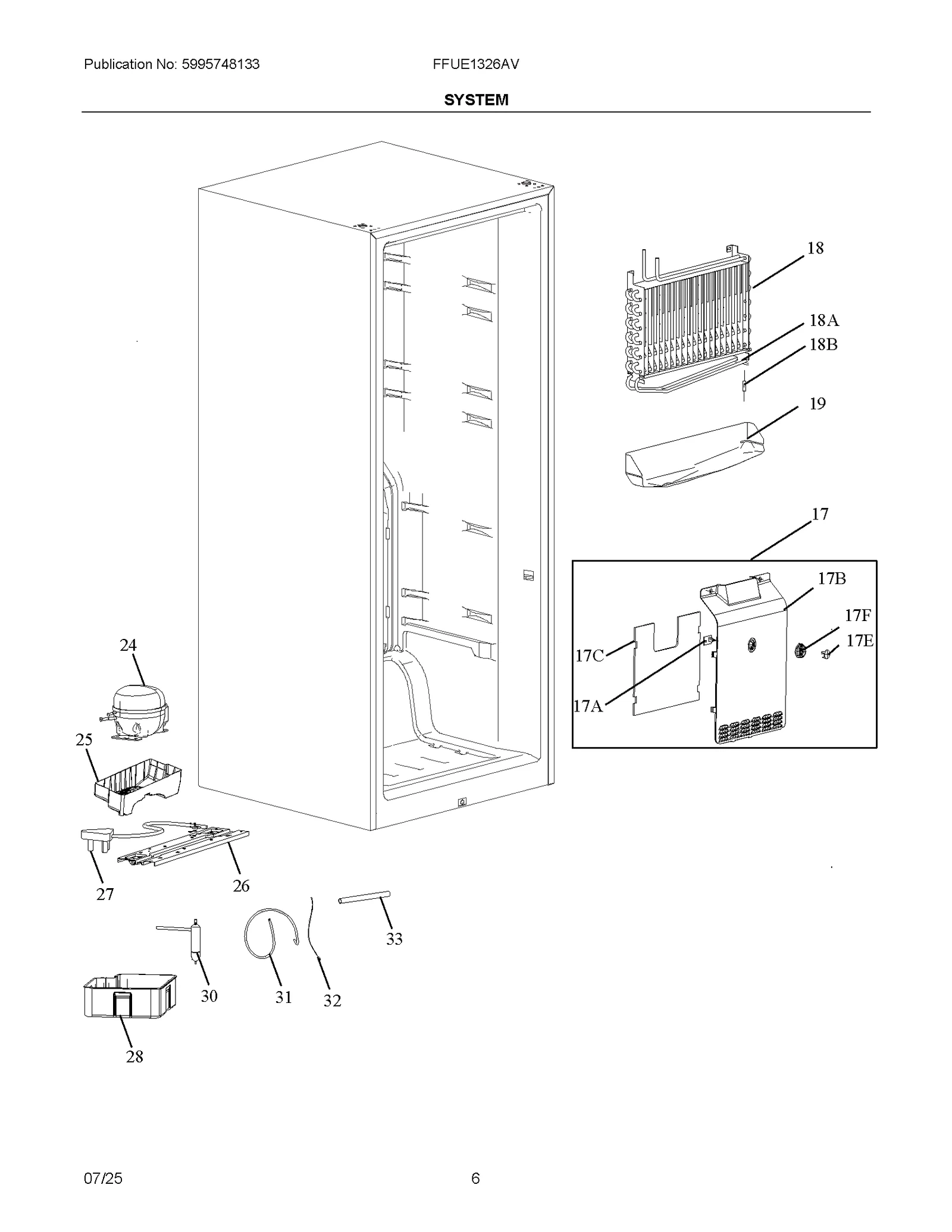 Publication No: 5995748133
FFUE1326AV

SYSTEM

18
18A
18B
19
17
17B
17F
17E
17C
17A
24
25
27
26
33
30
31
32
28

07/25
6