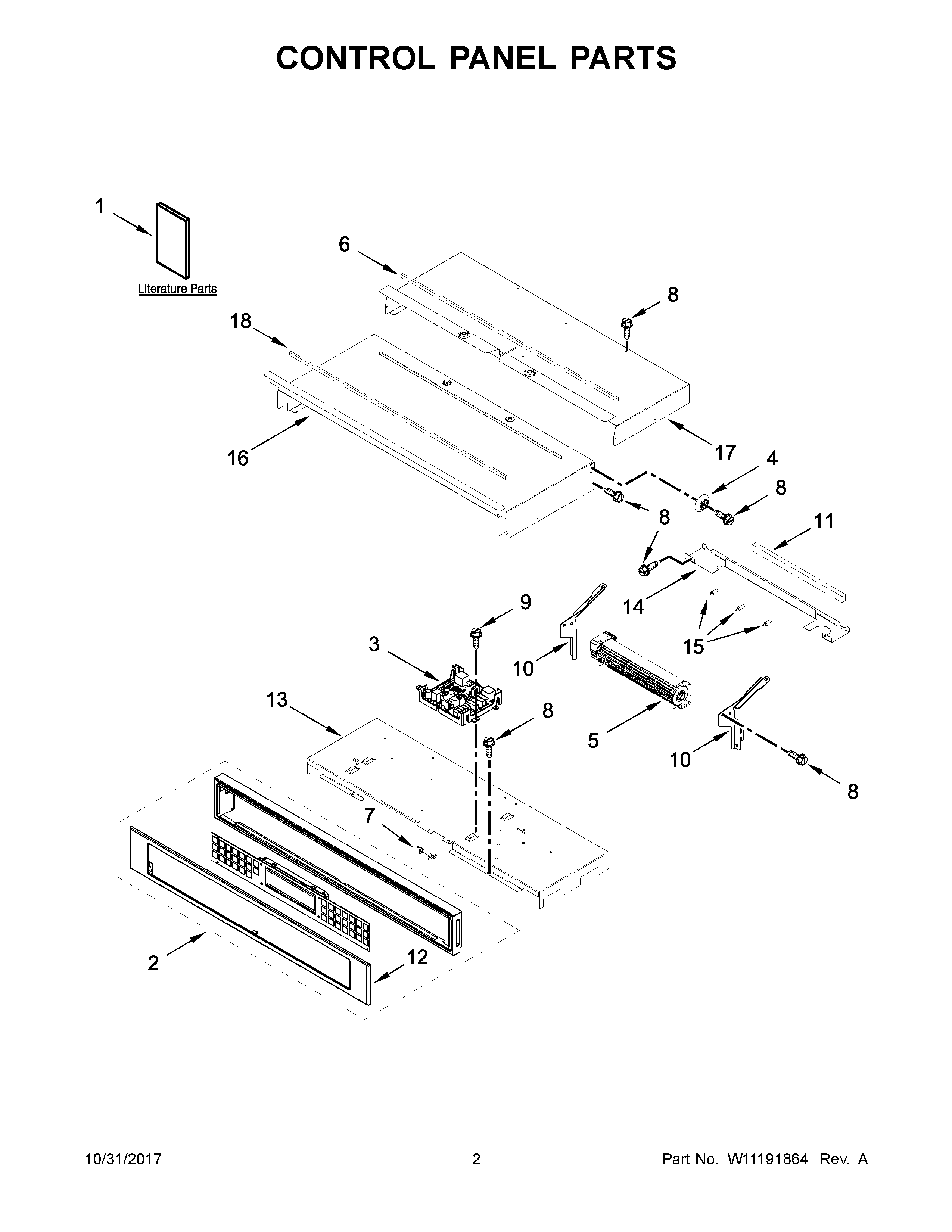 CONTROL PANEL PARTS

1

Literature Parts

6

8

18

16

17

4

8

8

11

14

9

15

3

10

13

8

5

10

8

7

2

12

10/31/2017

2

Part No. W11191864 Rev. A