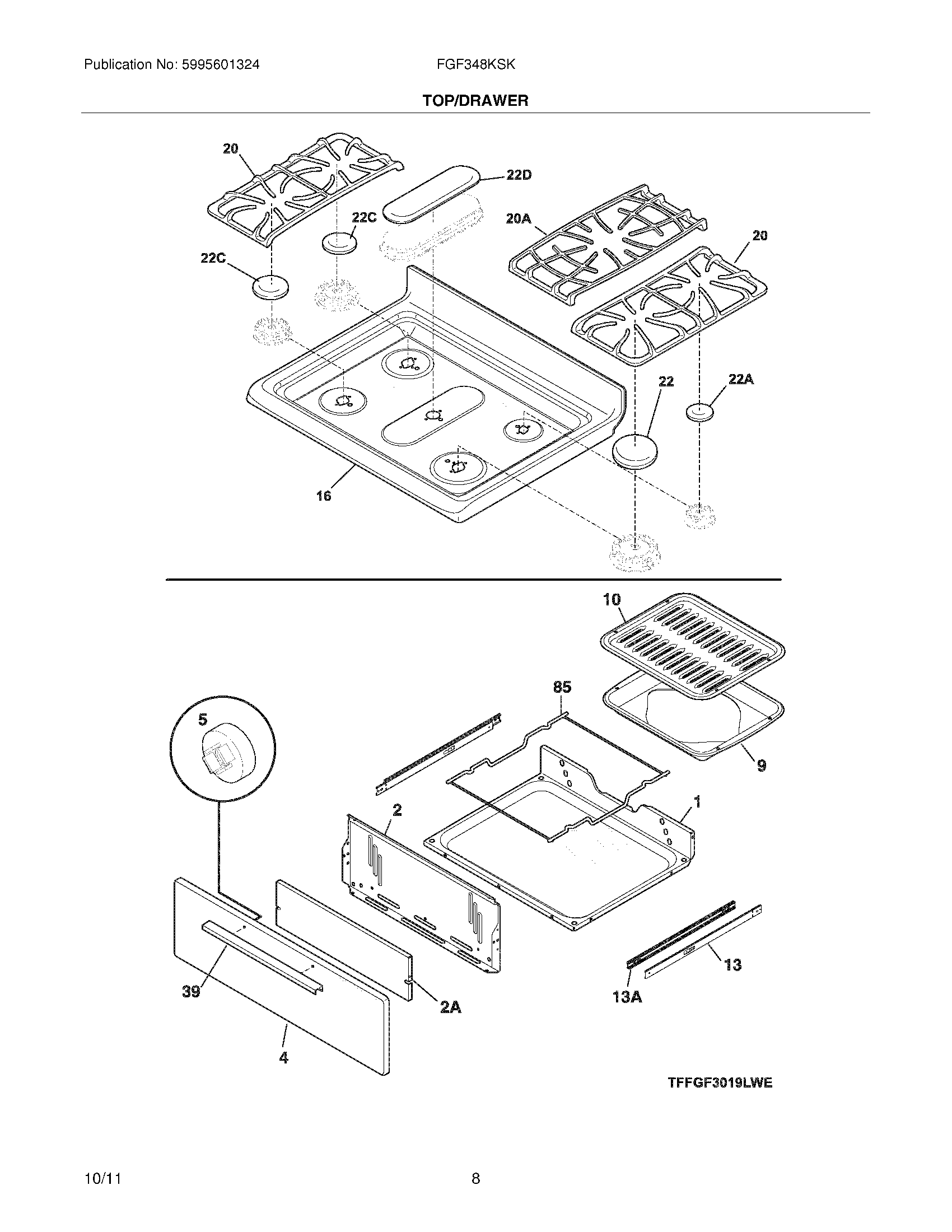 Publication No: 5995601324

FGF348KSK

TOP/DRAWER

20

22D

22C

20A

20

22C

22

22A

16

10

85

5

9

2

1

39

2A

13

13A

4

TFFGF3019LWE

10/11

8