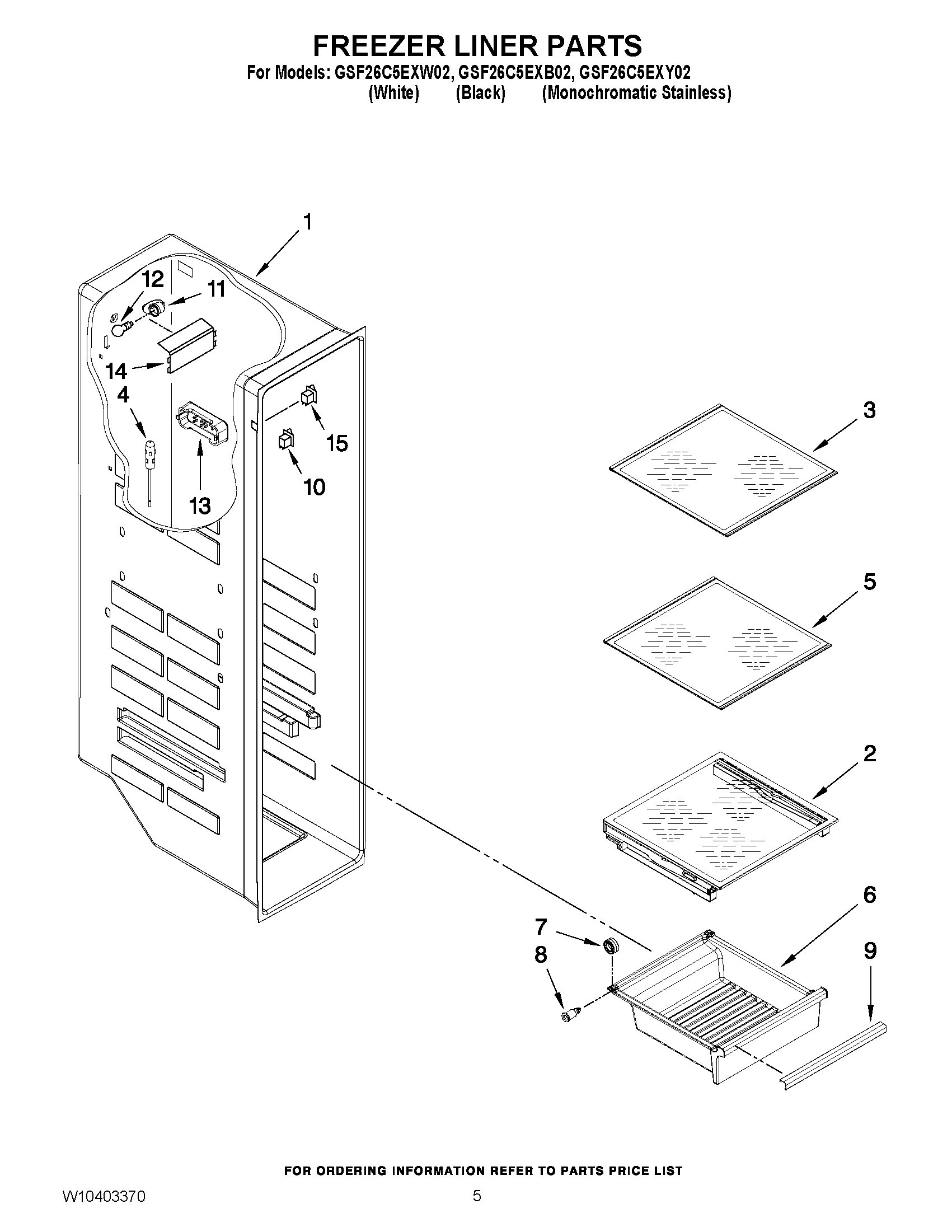 FREEZER LINER PARTS
For Models: GSF26C5EXW02, GSF26C5EXB02, GSF26C5EXY02
(White) (Black) (Monochromatic Stainless)

1
12
11
14
4
13
15
10
3
5
2
6
7
8
9

FOR ORDERING INFORMATION REFER TO PARTS PRICE LIST

W10403370

5