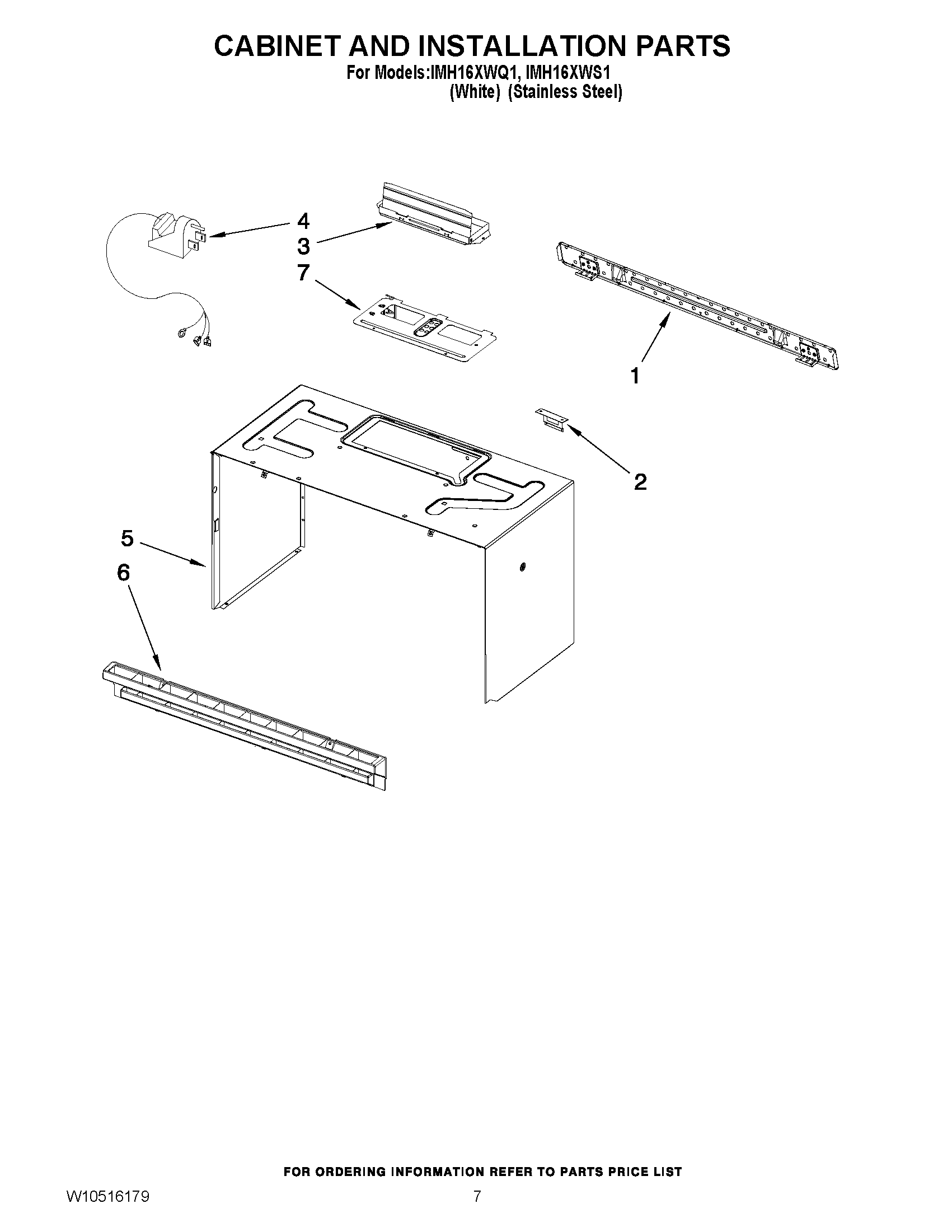 CABINET AND INSTALLATION PARTS
For Models:IMH16XWQ1, IMH16XWS1
(White) (Stainless Steel)

4
3
7
1
2
5
6

FOR ORDERING INFORMATION REFER TO PARTS PRICE LIST

W10516179

7