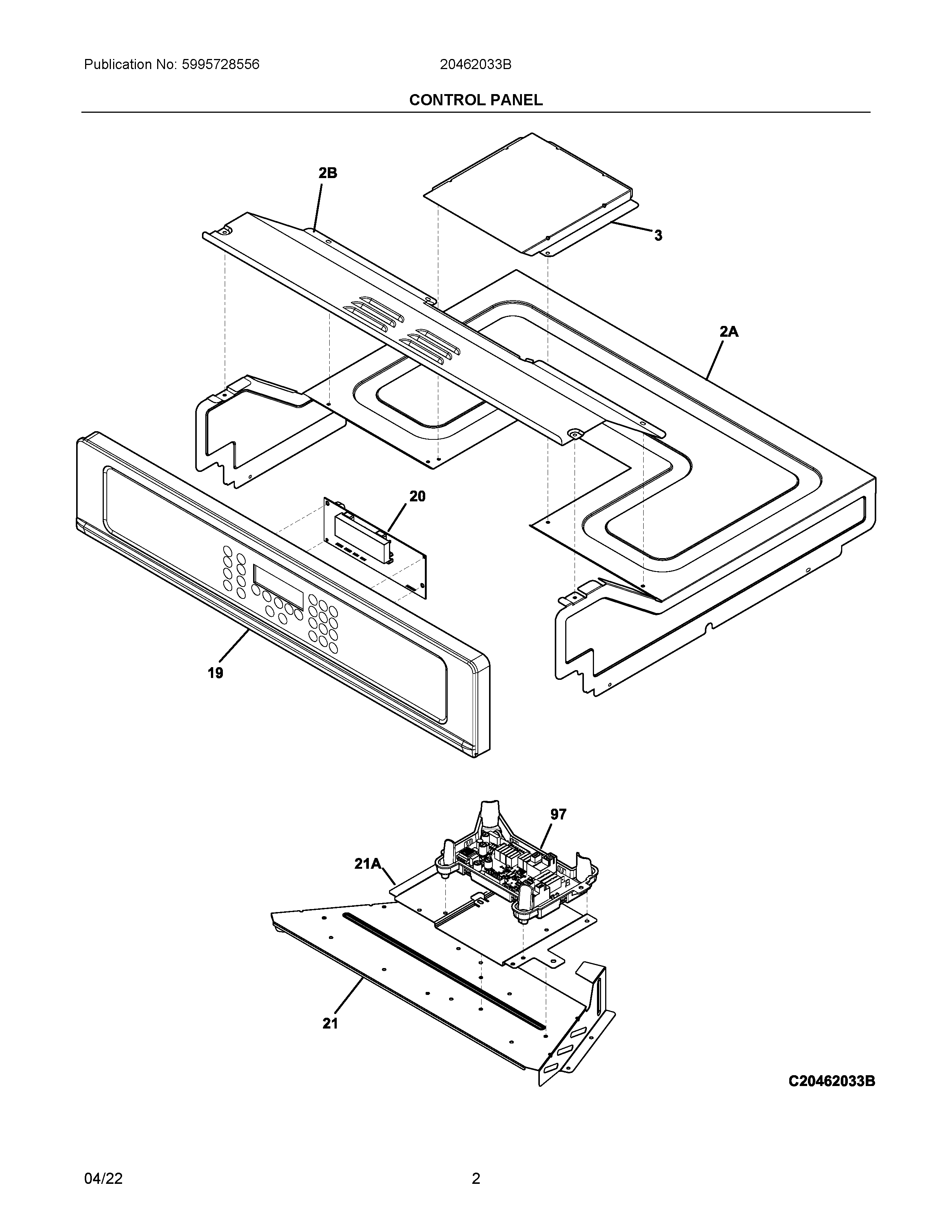 Publication No: 5995728556

20462033B

CONTROL PANEL

2B

3

2A

20

19

97

21A

21

C20462033B

04/22

2